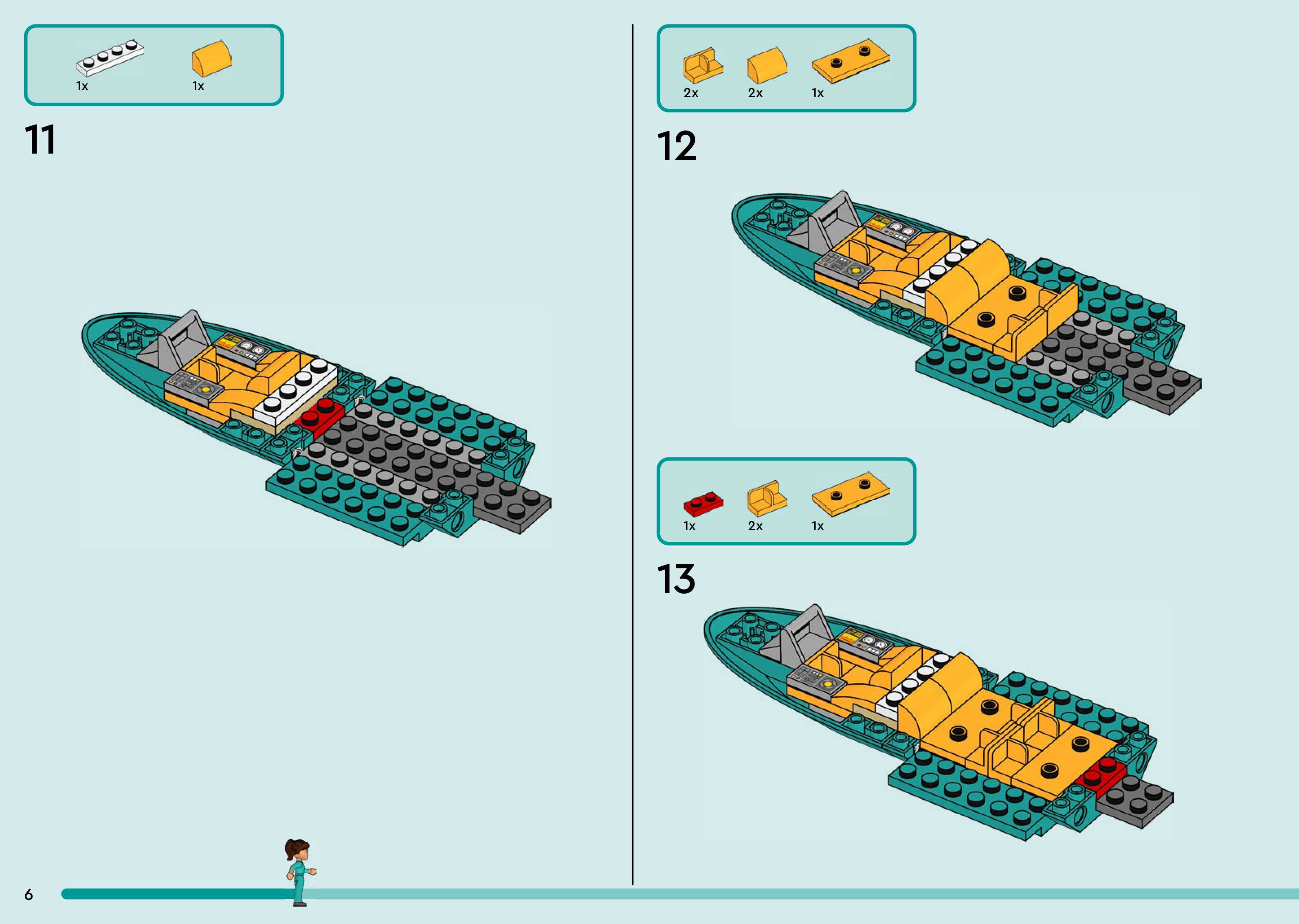 1x 1x

11

2x 2x 1x

12

1x 2x 1x

13

6