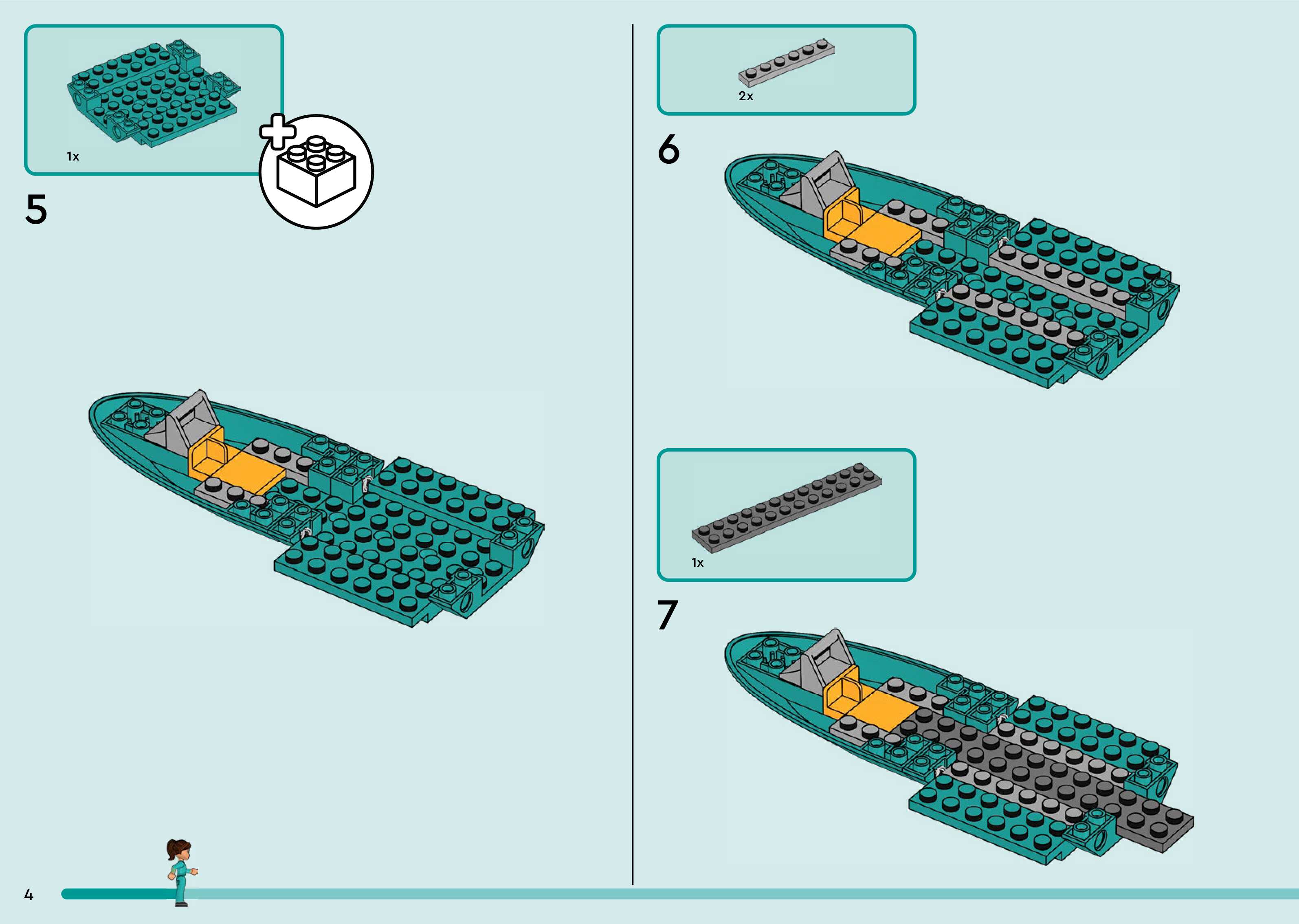 1x

5

2x

6

1x

7

4