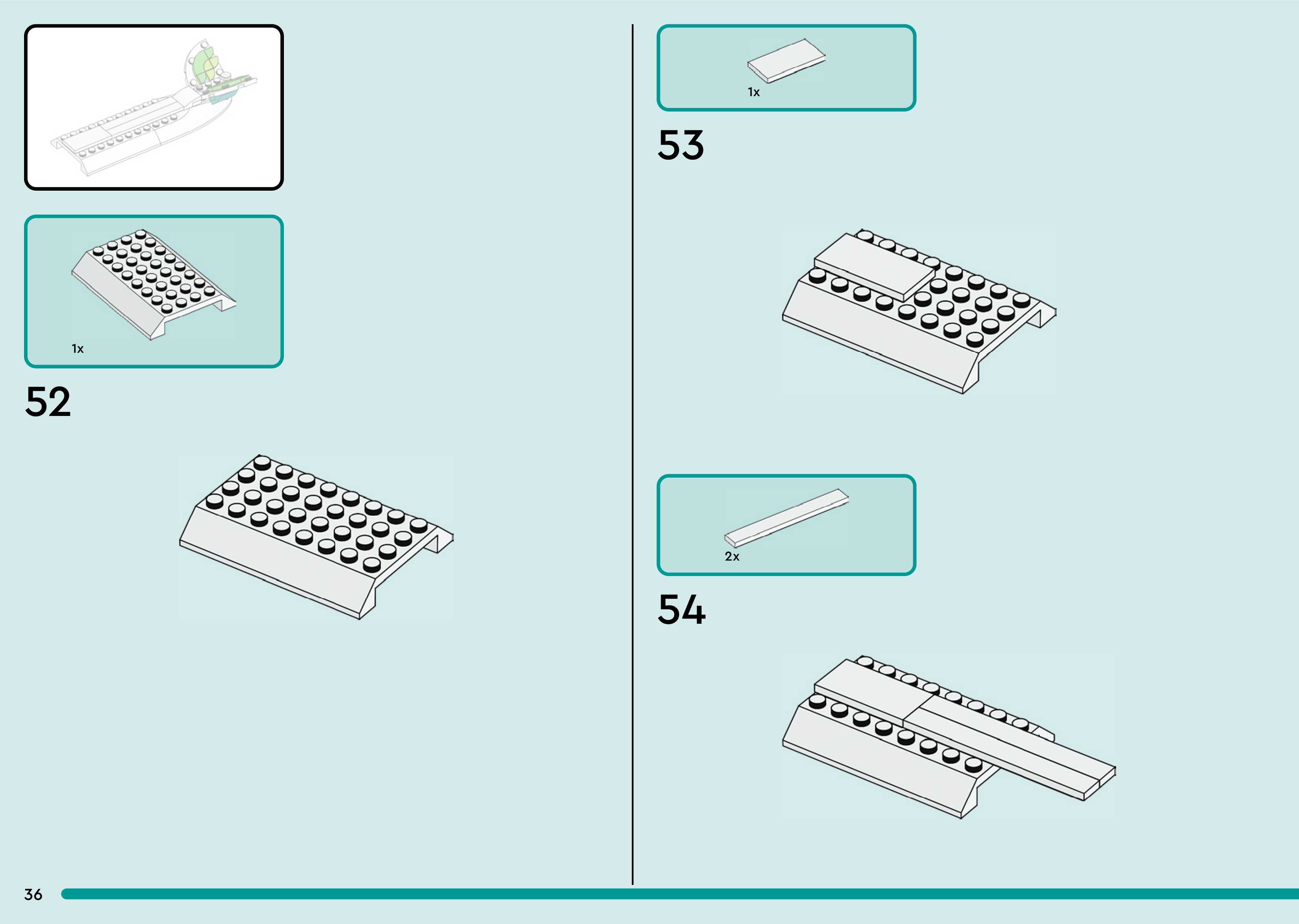 1x

52

1x

53

2x

54

36