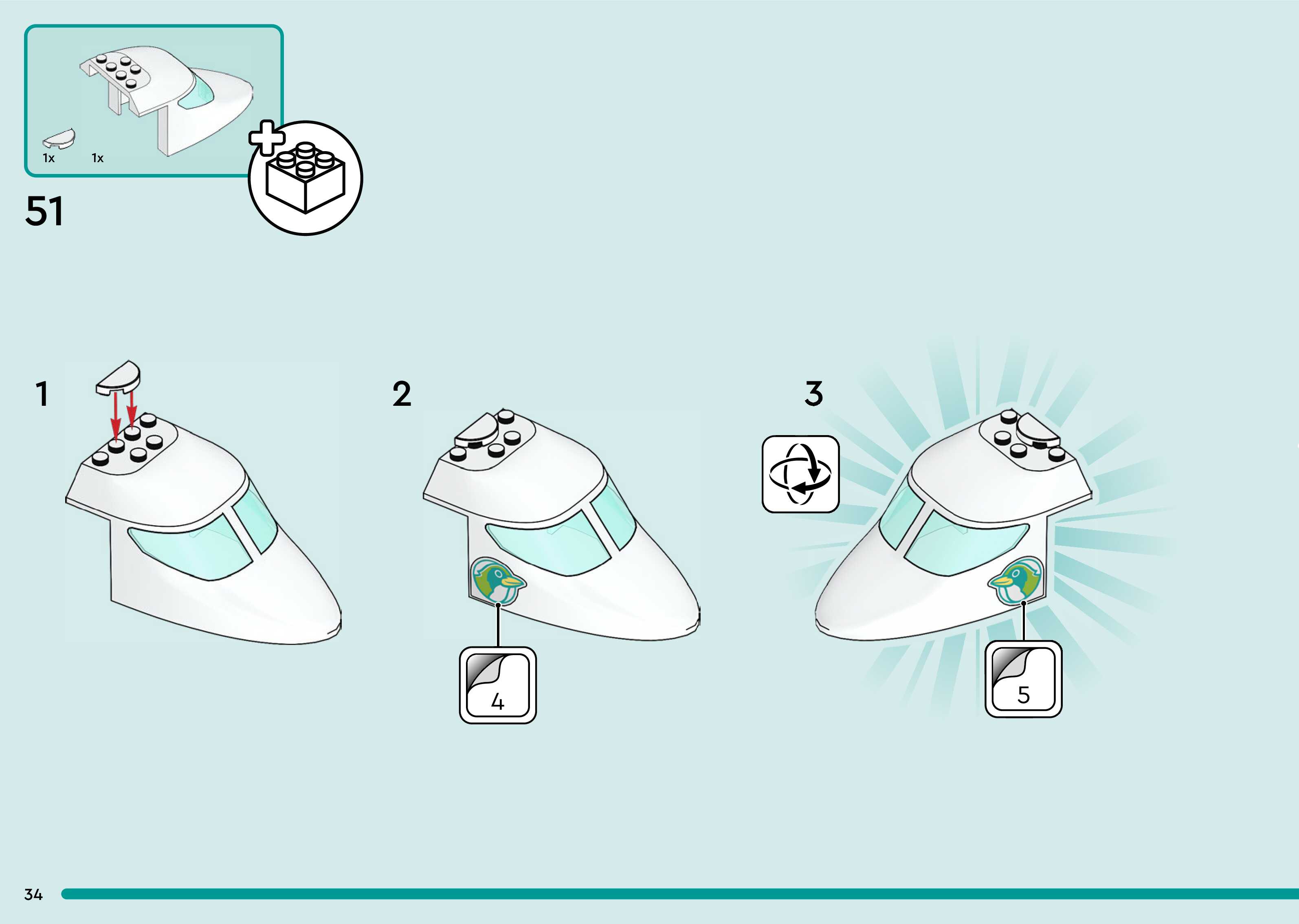 1x
1x

51

1

2

4

3

5

34