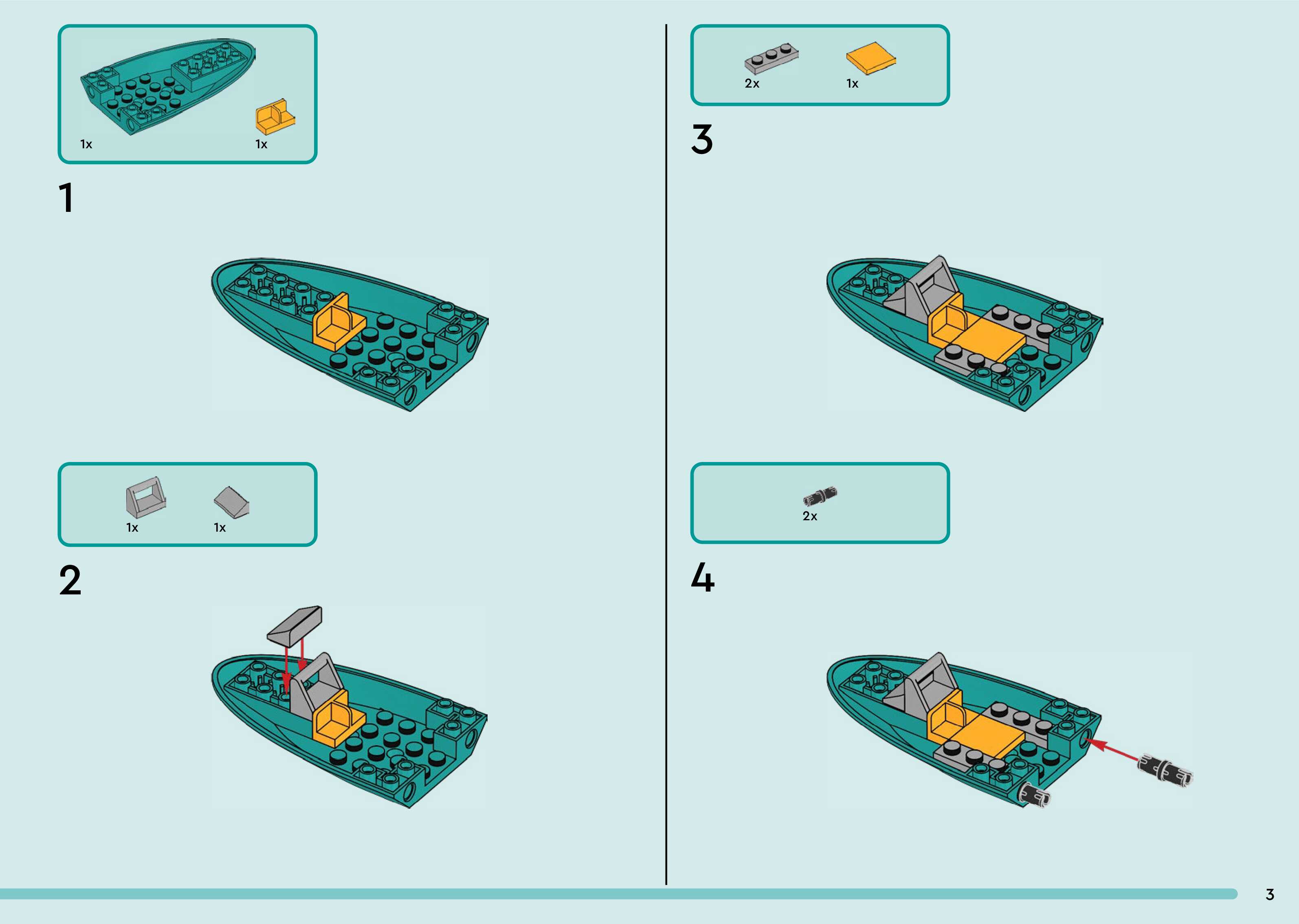 1x 1x

1

1x 1x

2

2x 1x

3

2x

4

3