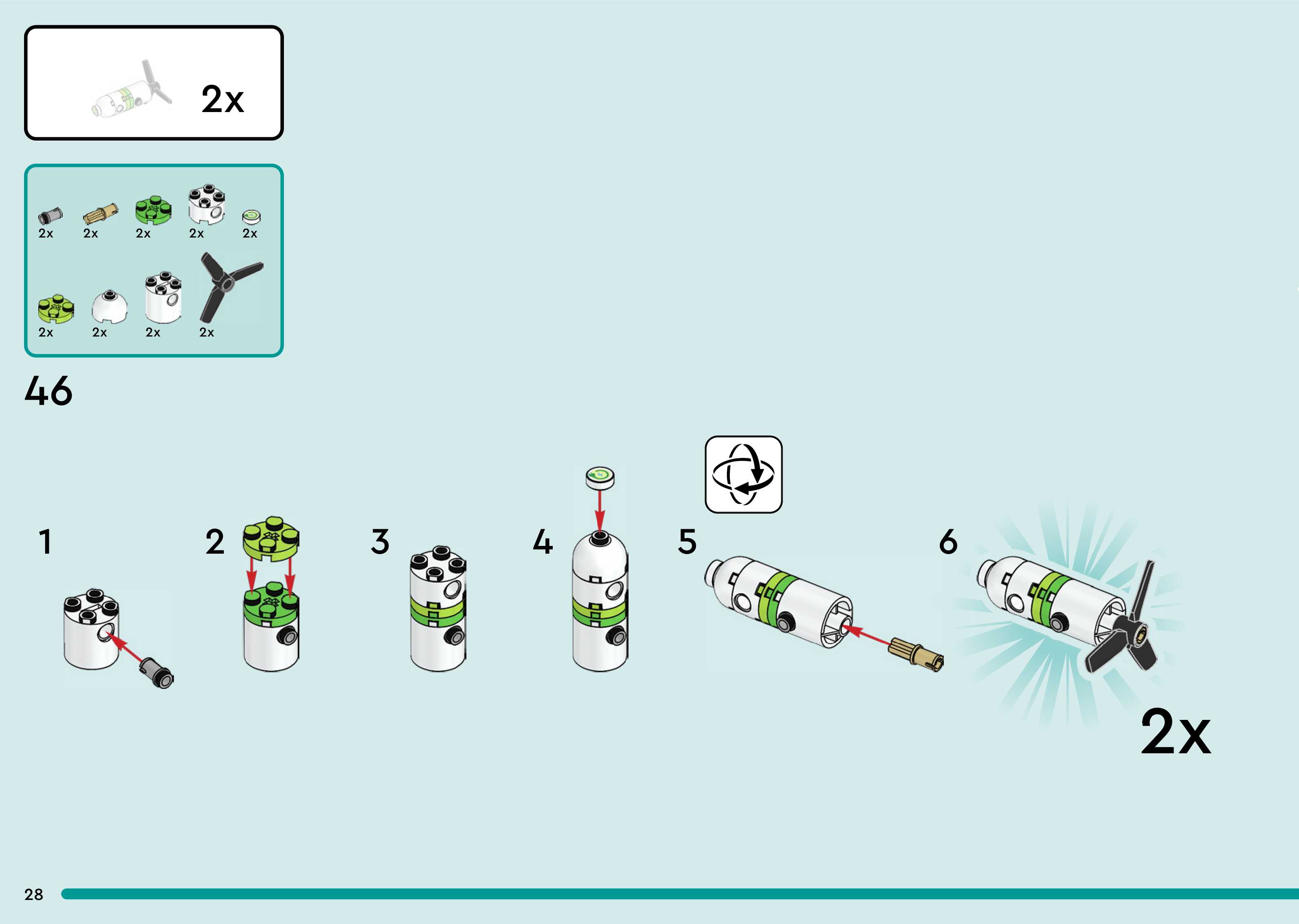 2x

2x 2x 2x 2x 2x

2x 2x 2x 2x

46

1

2

3

4

5

6

2x

28