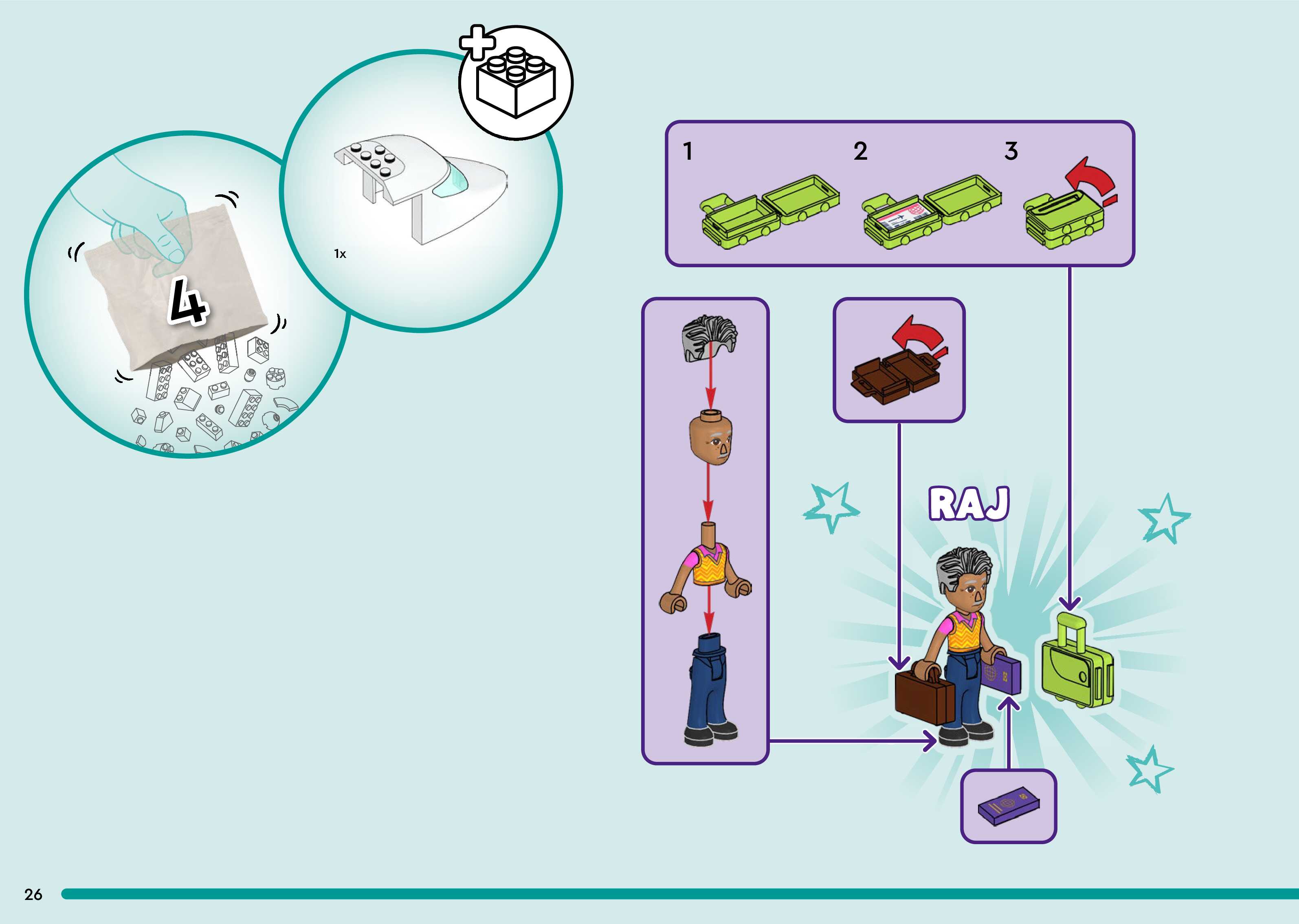 4

1x

1

2

3

RAJ

26