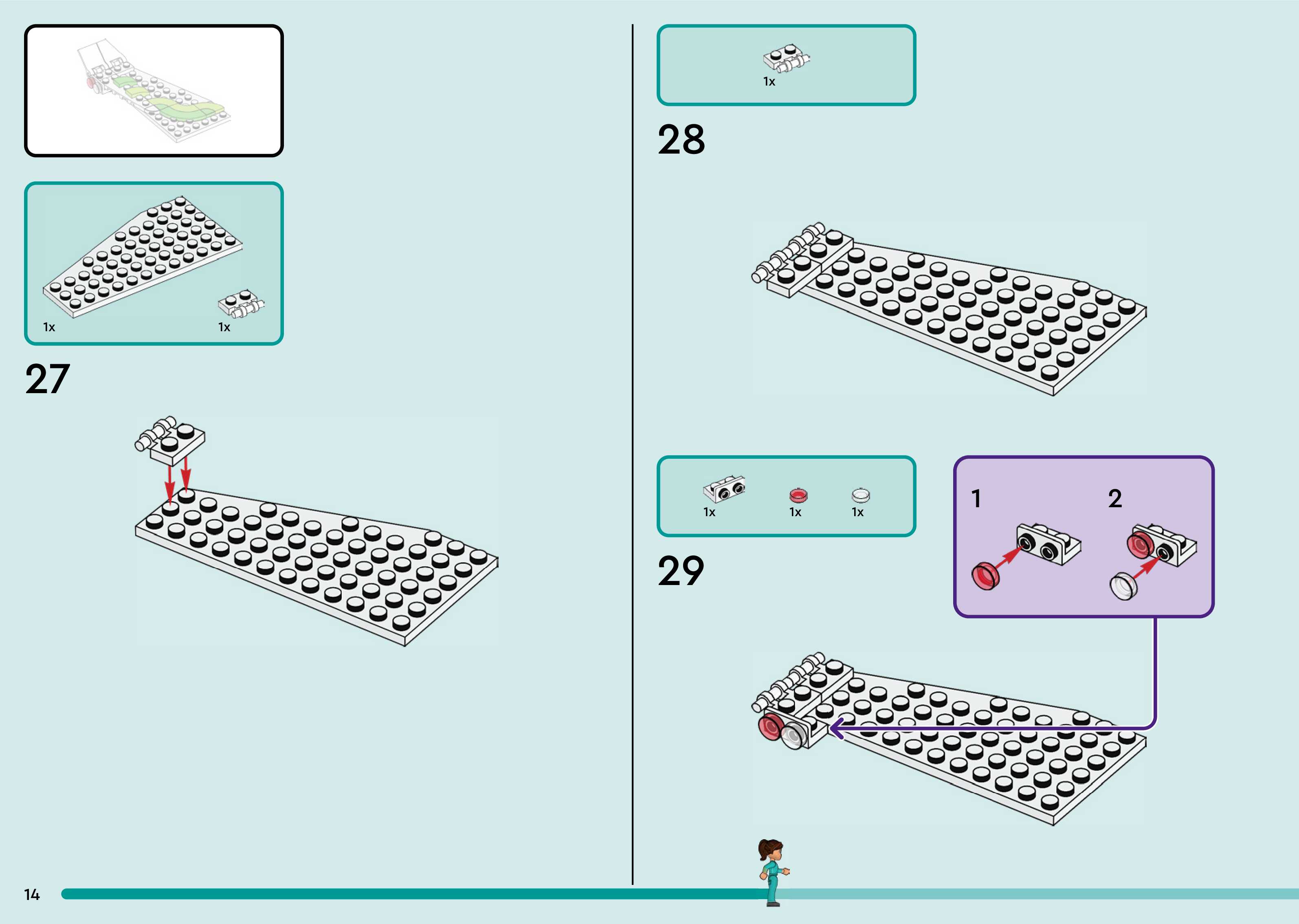 1x

1x

27

1x

28

1x

1x

1x

29

1

2

14