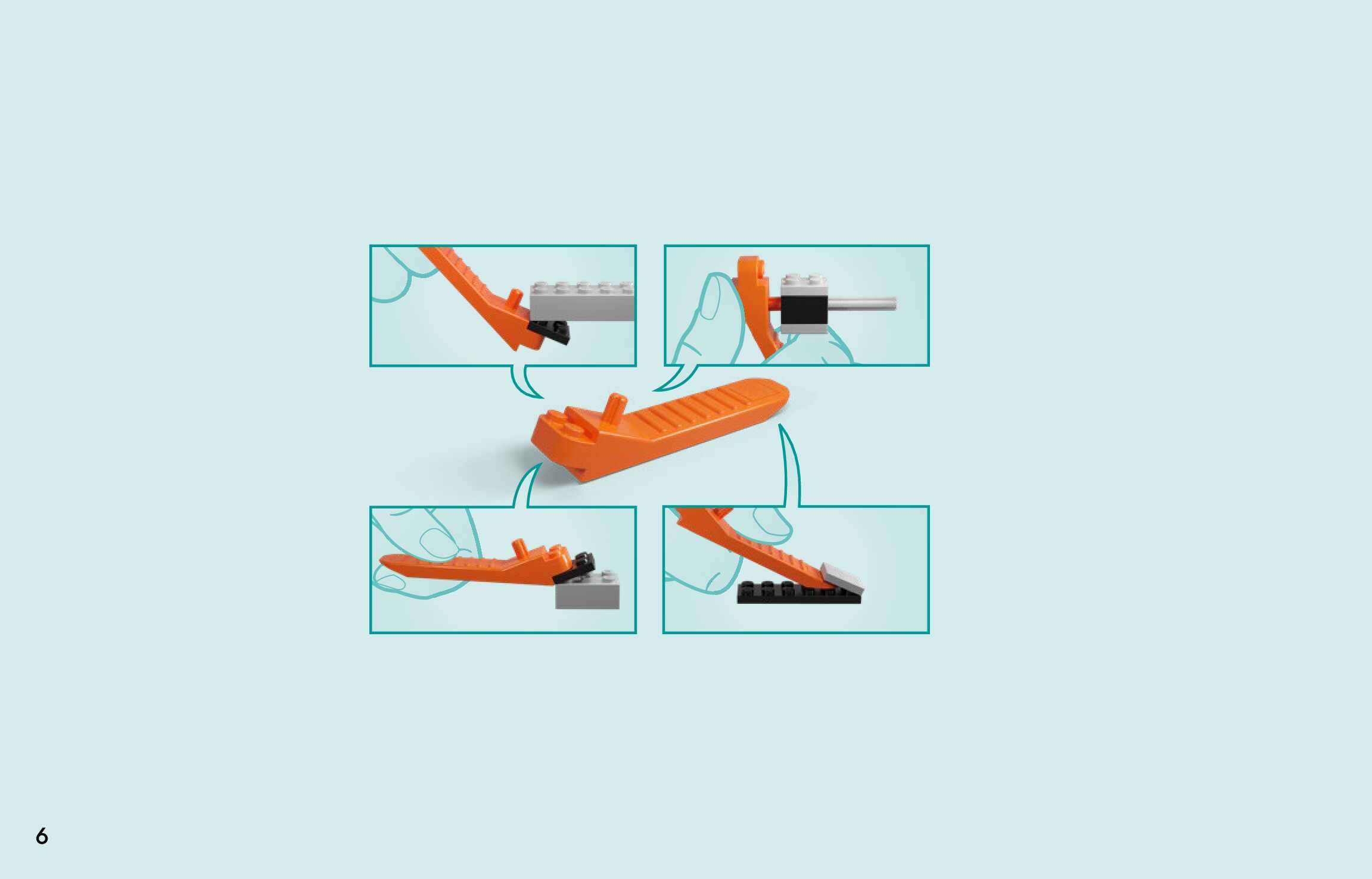 6