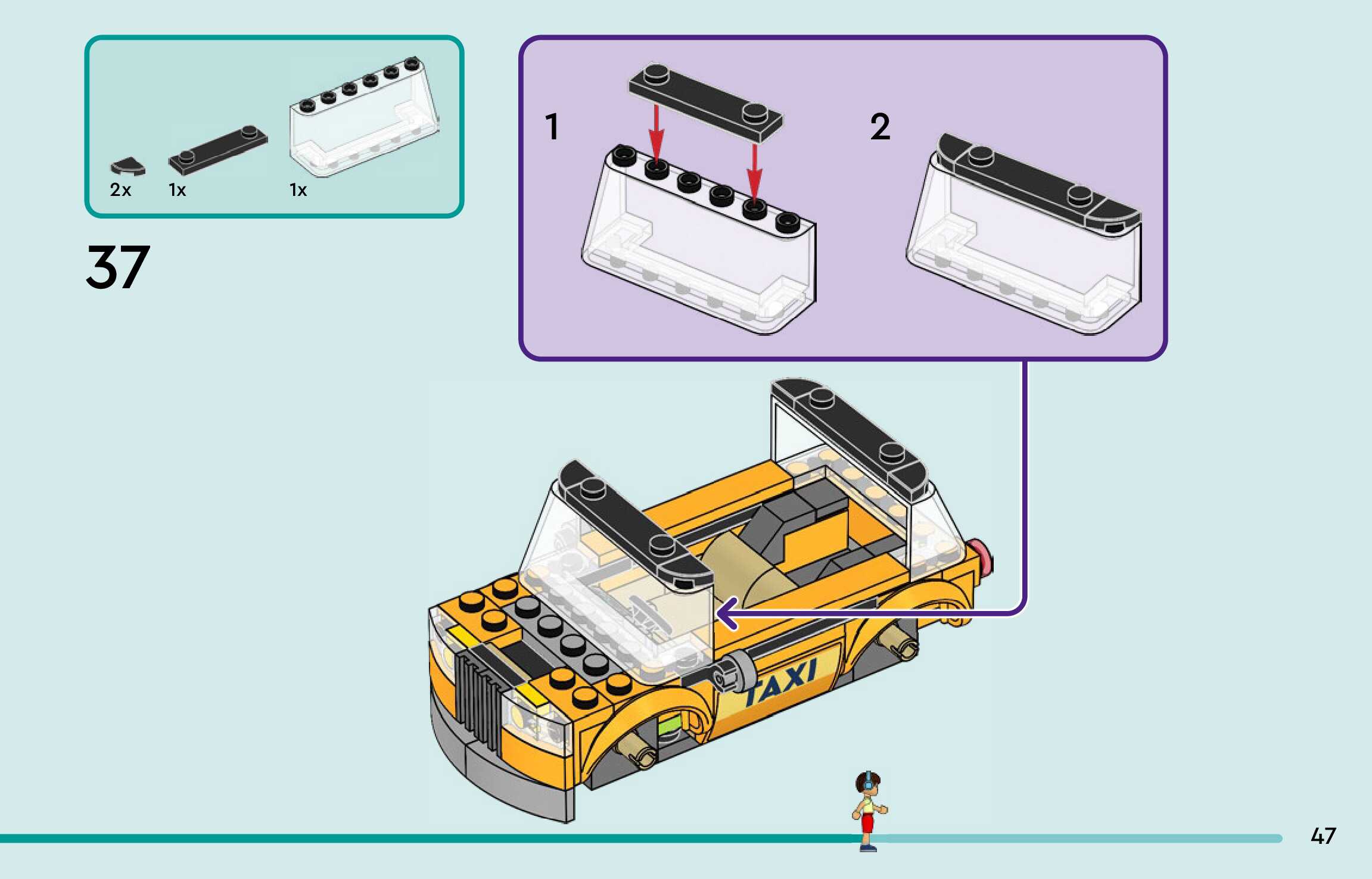 2x 1x 1x

37

1

2

TAXI

47