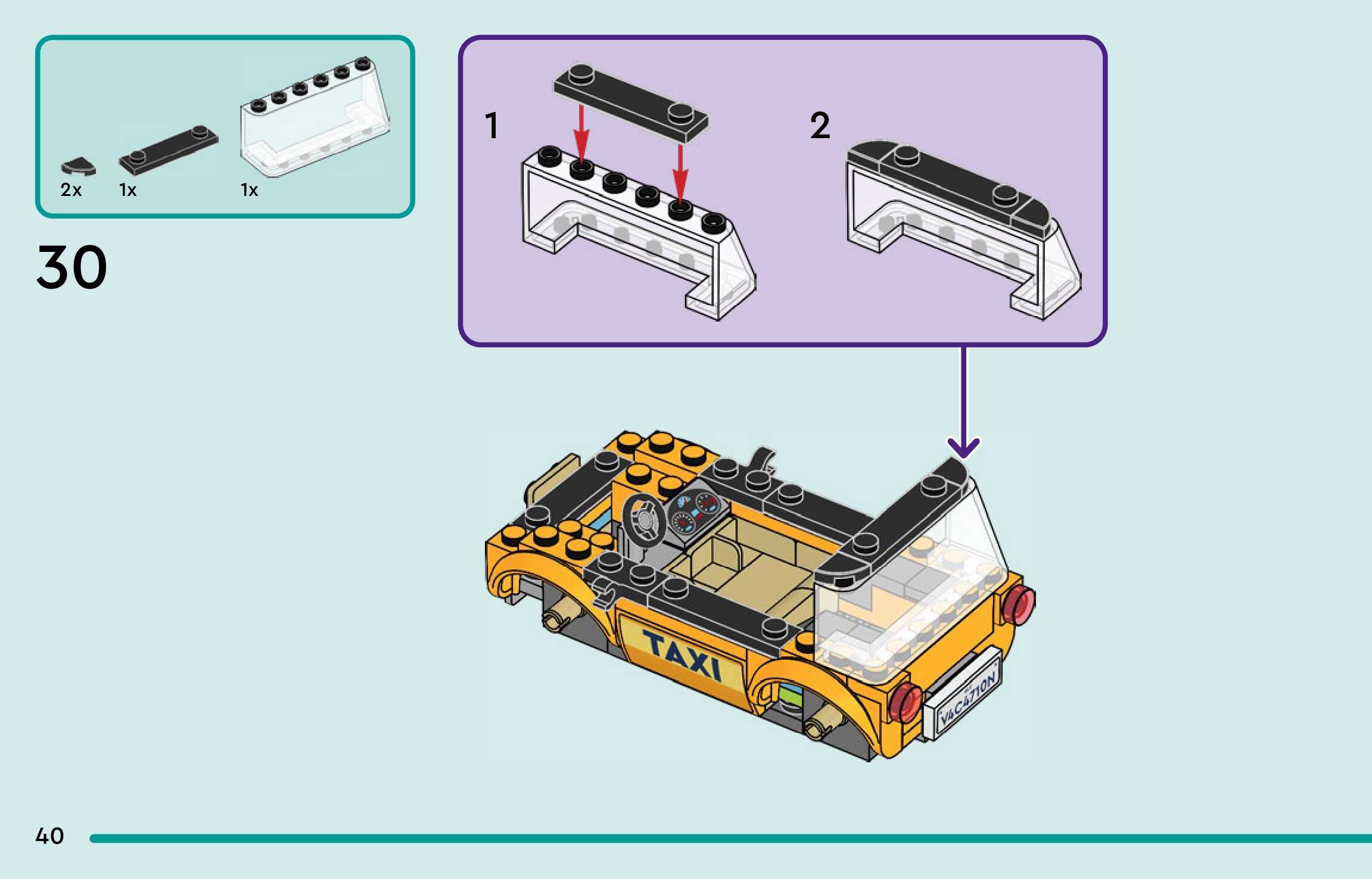 2x 1x 1x

30

1

2

TAXI

V4C4710N

40