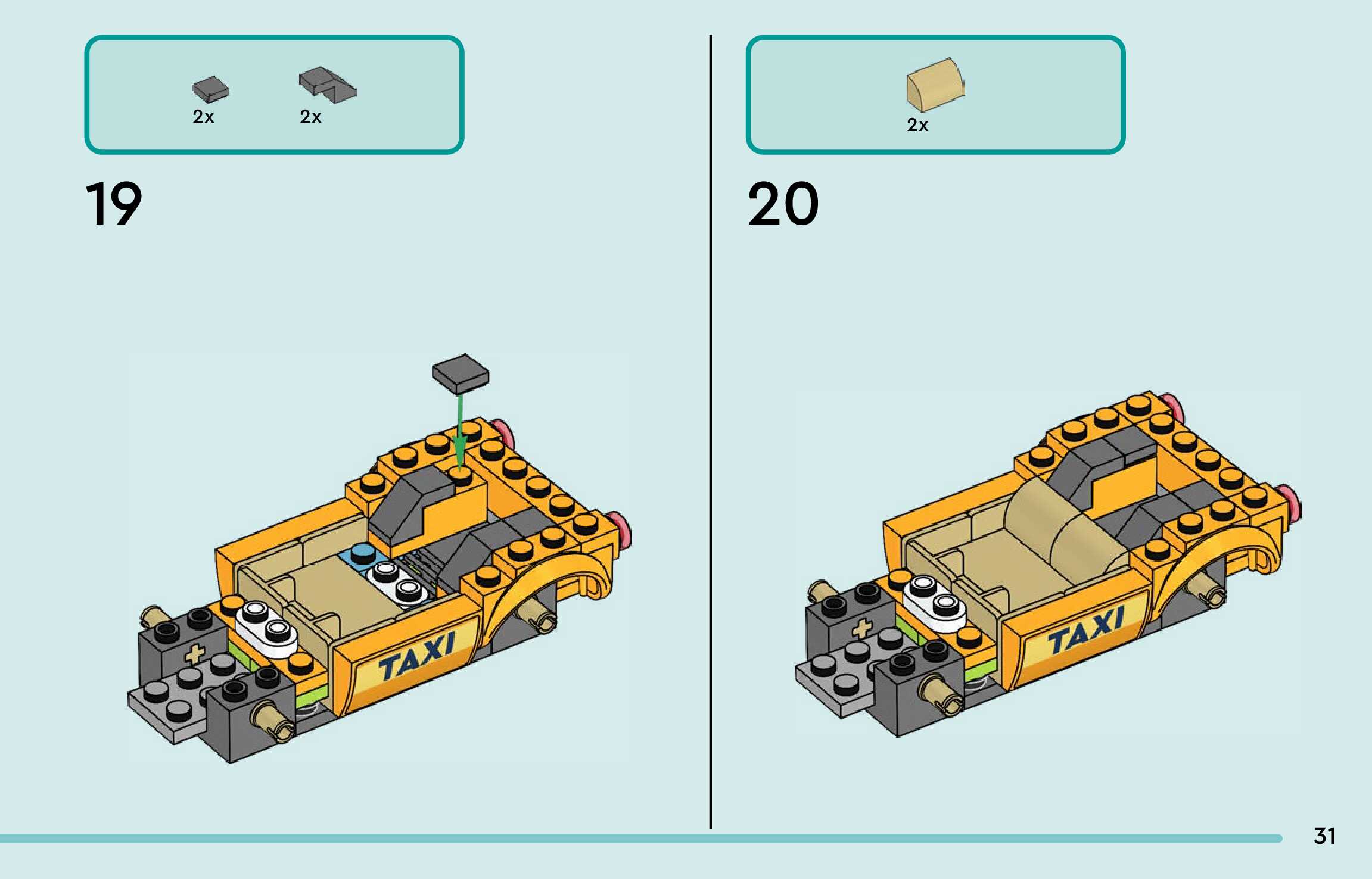 2x 2x

19

TAXI

2x

20

TAXI

31