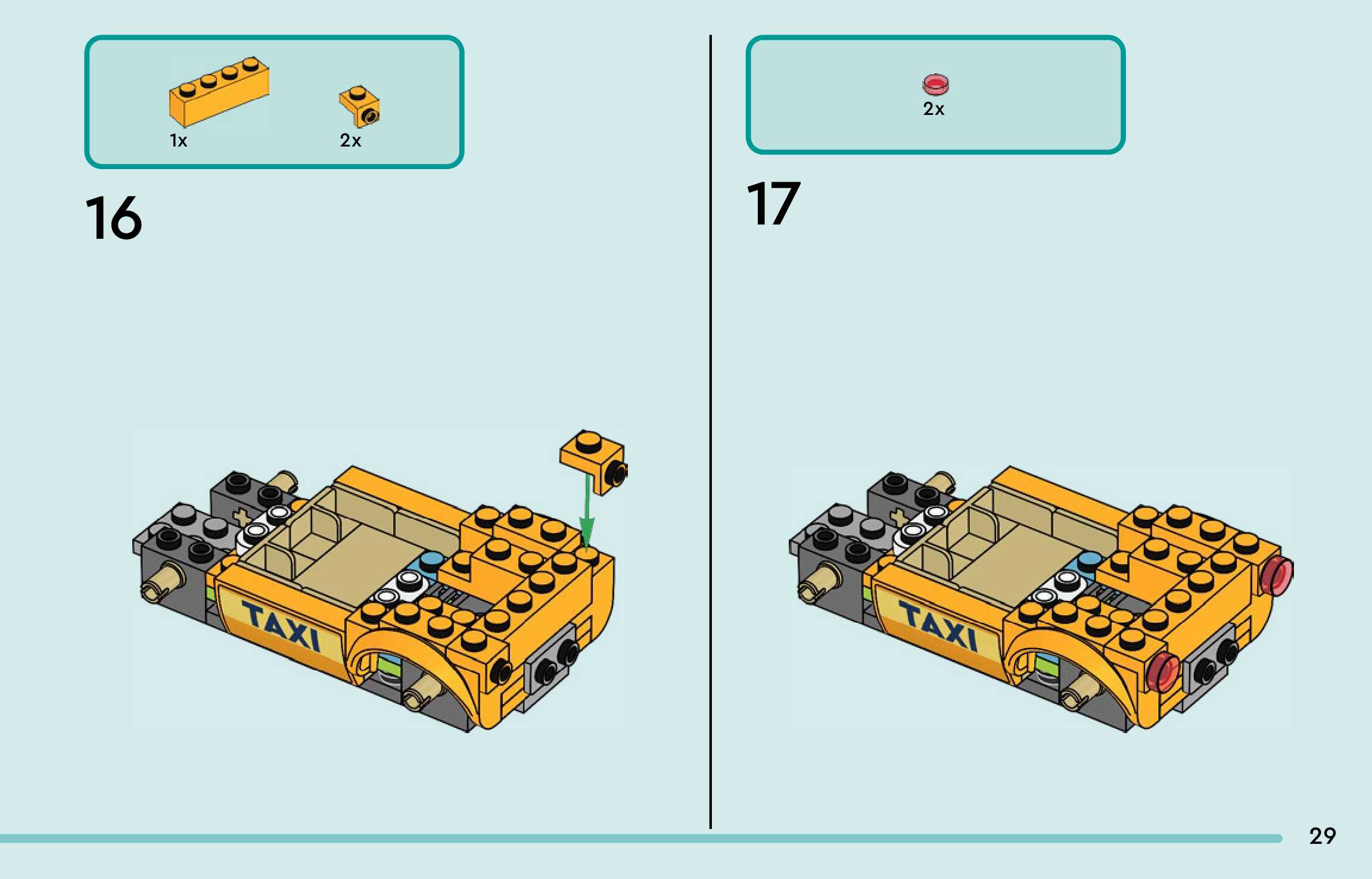 1x
2x

16

TAXI

2x

17

TAXI

29