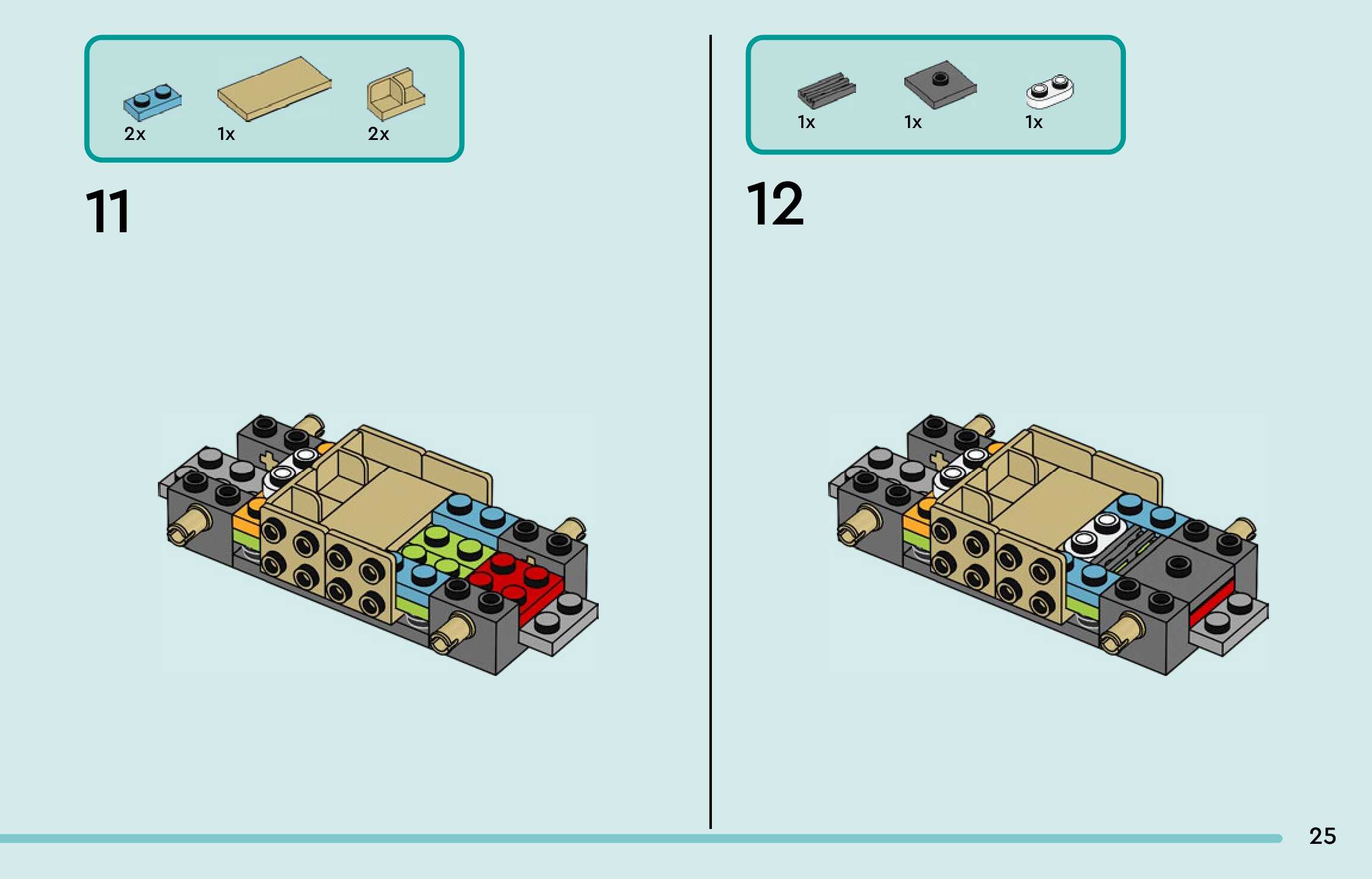 2x 1x 2x

11

1x 1x 1x

12

25