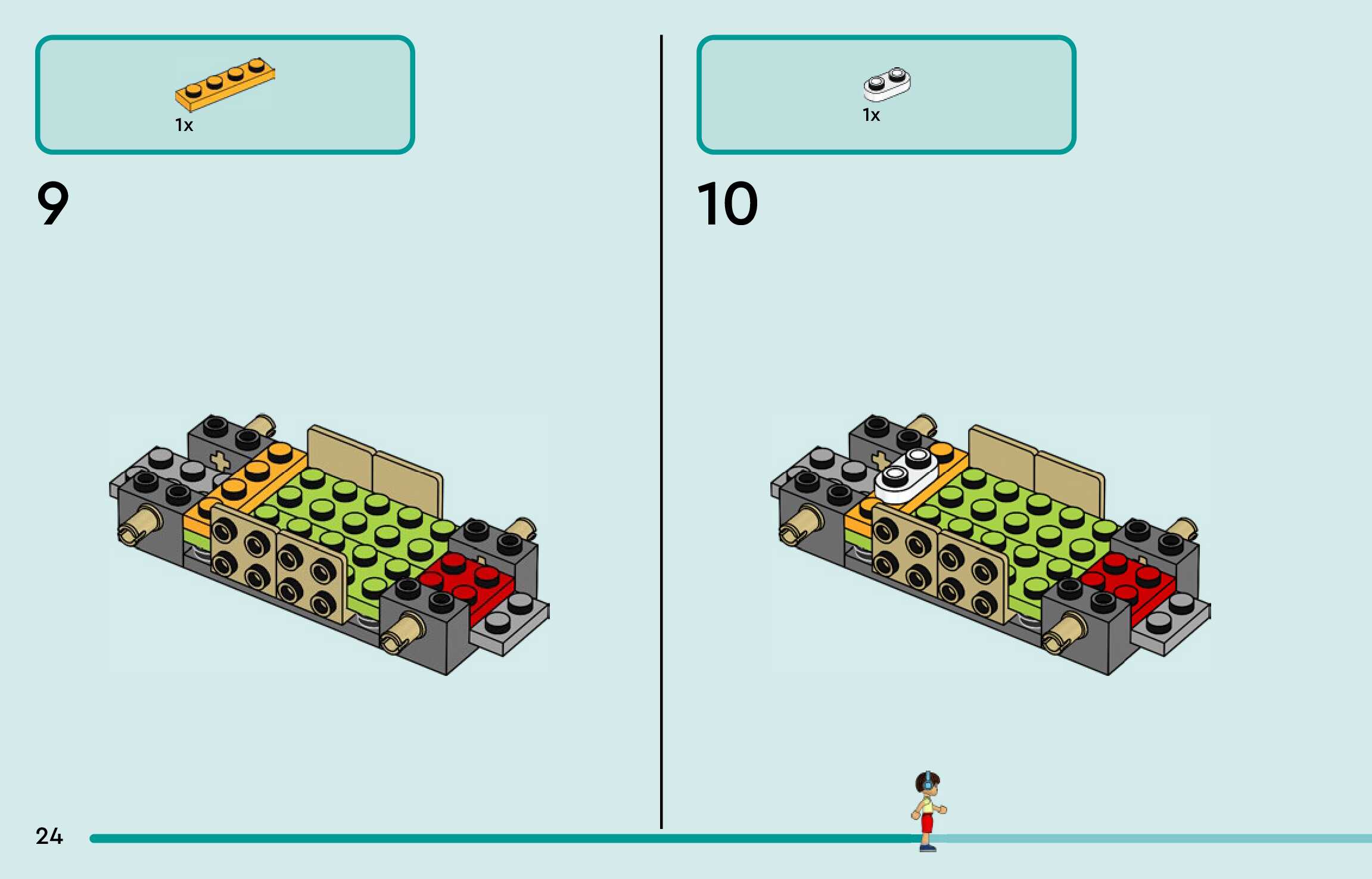 1x

9

1x

10

24