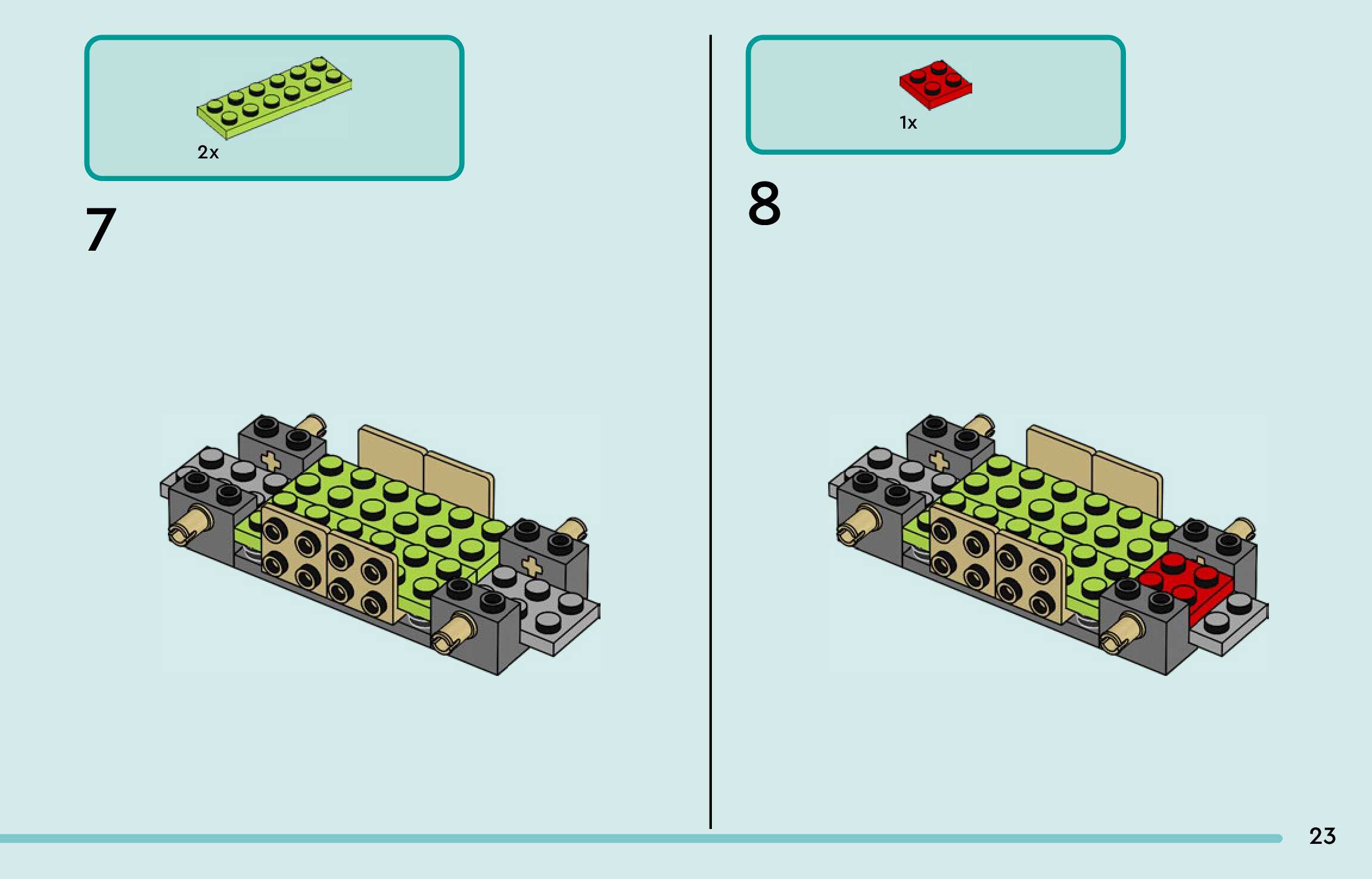 2x

7

1x

8

23