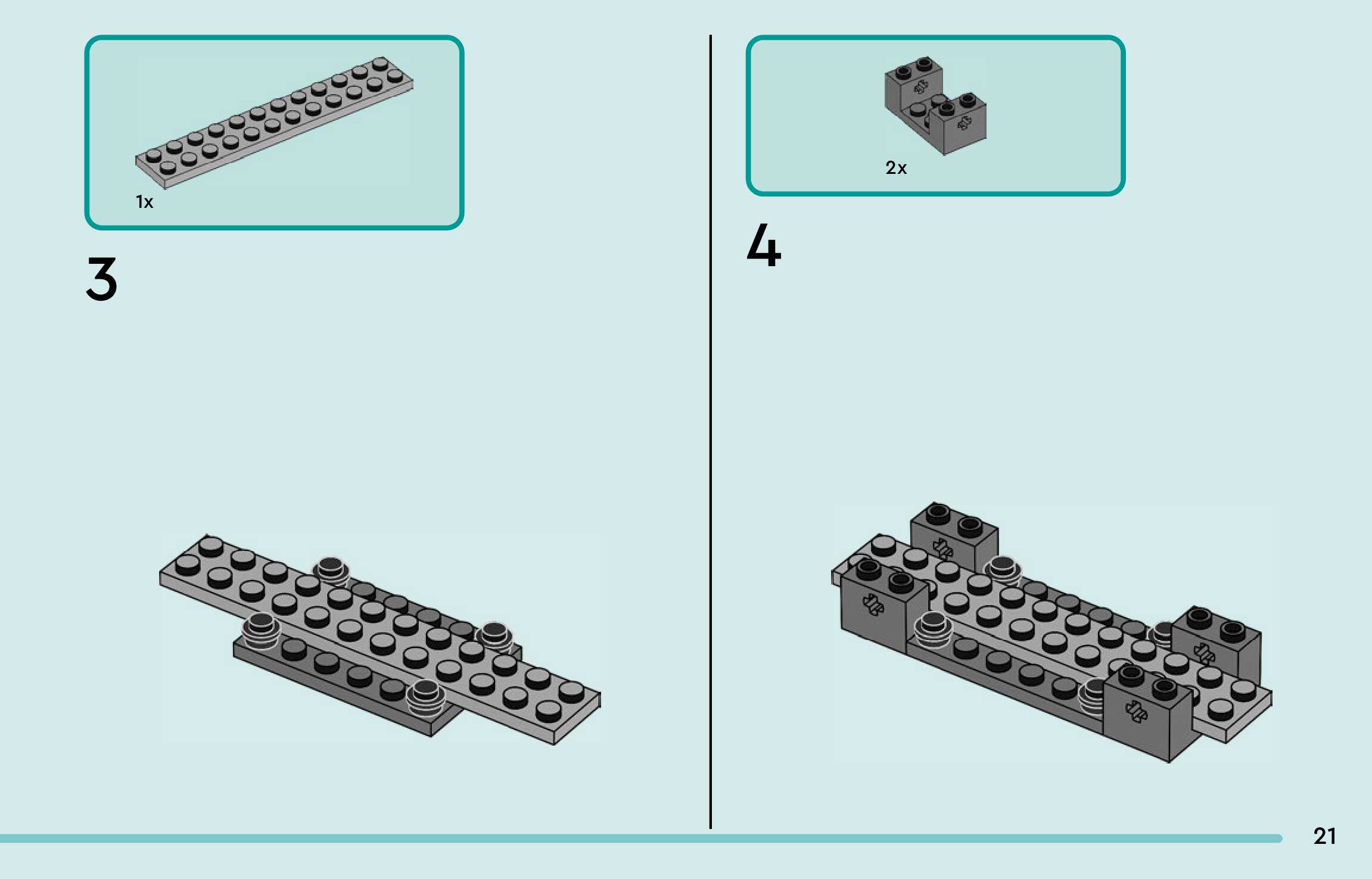 1x

3

2x

4

21