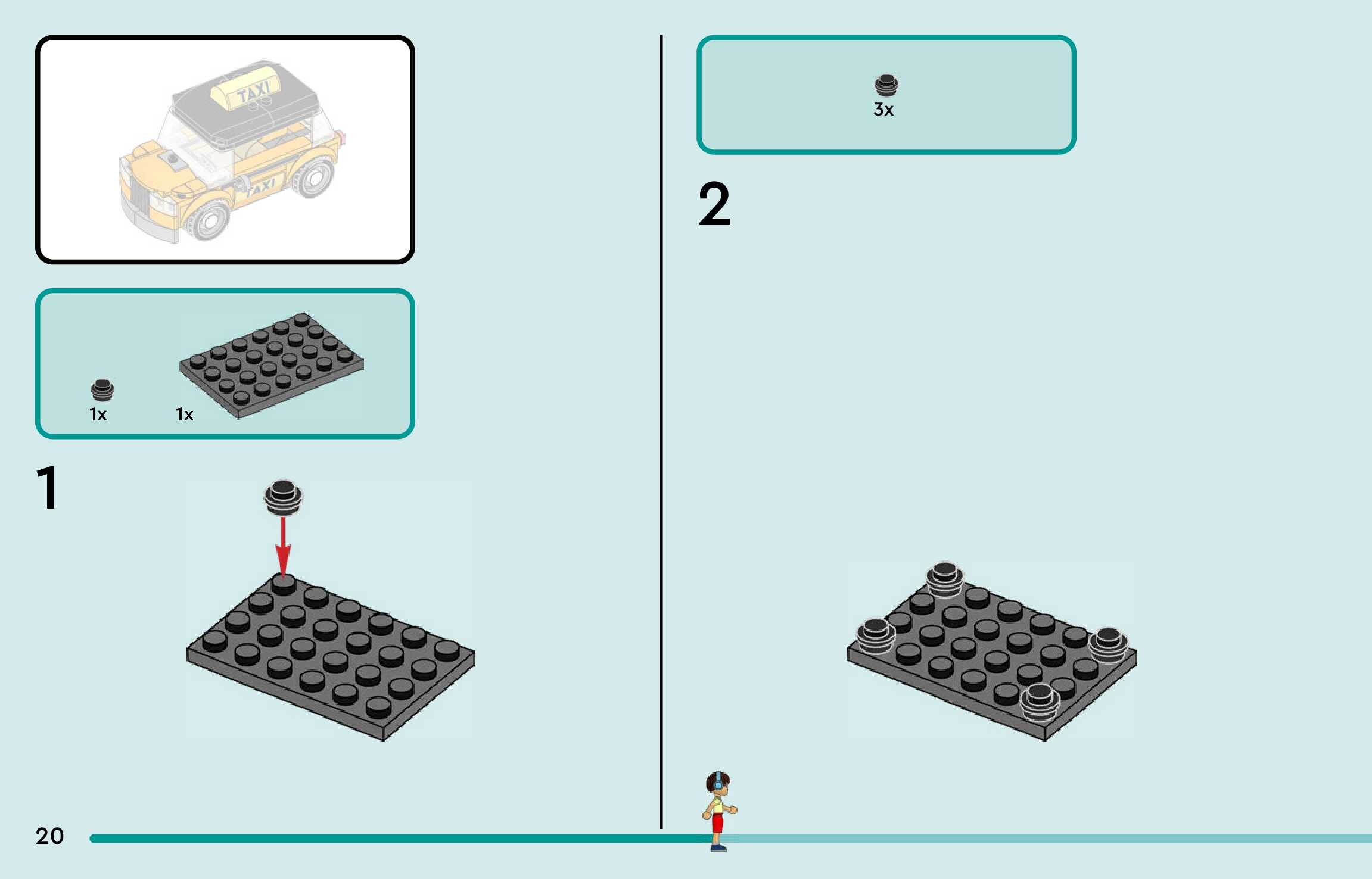 TAXI
TAXI

1x
1x

1

3x

2

20