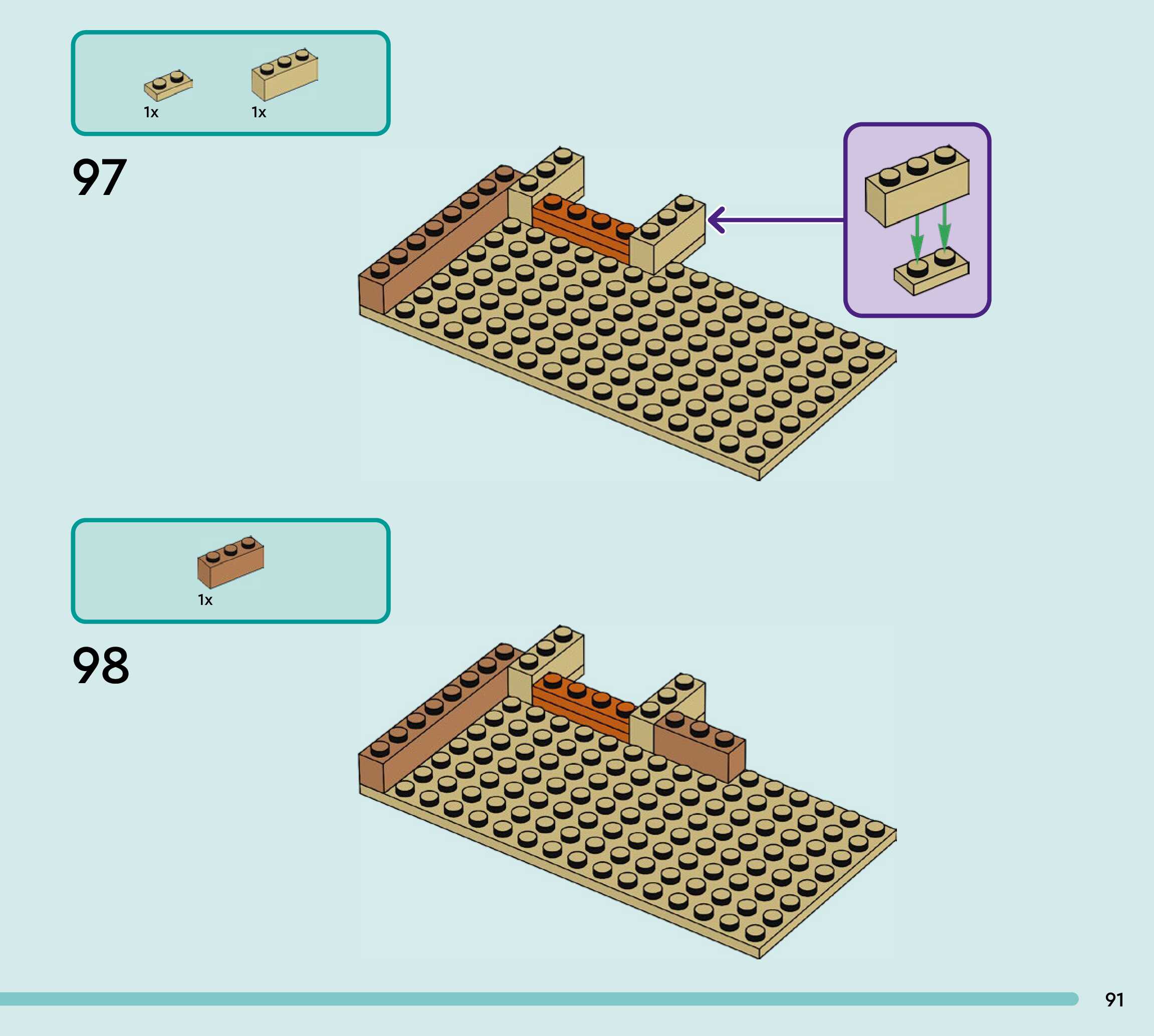 1x 1x

97

1x

98

91