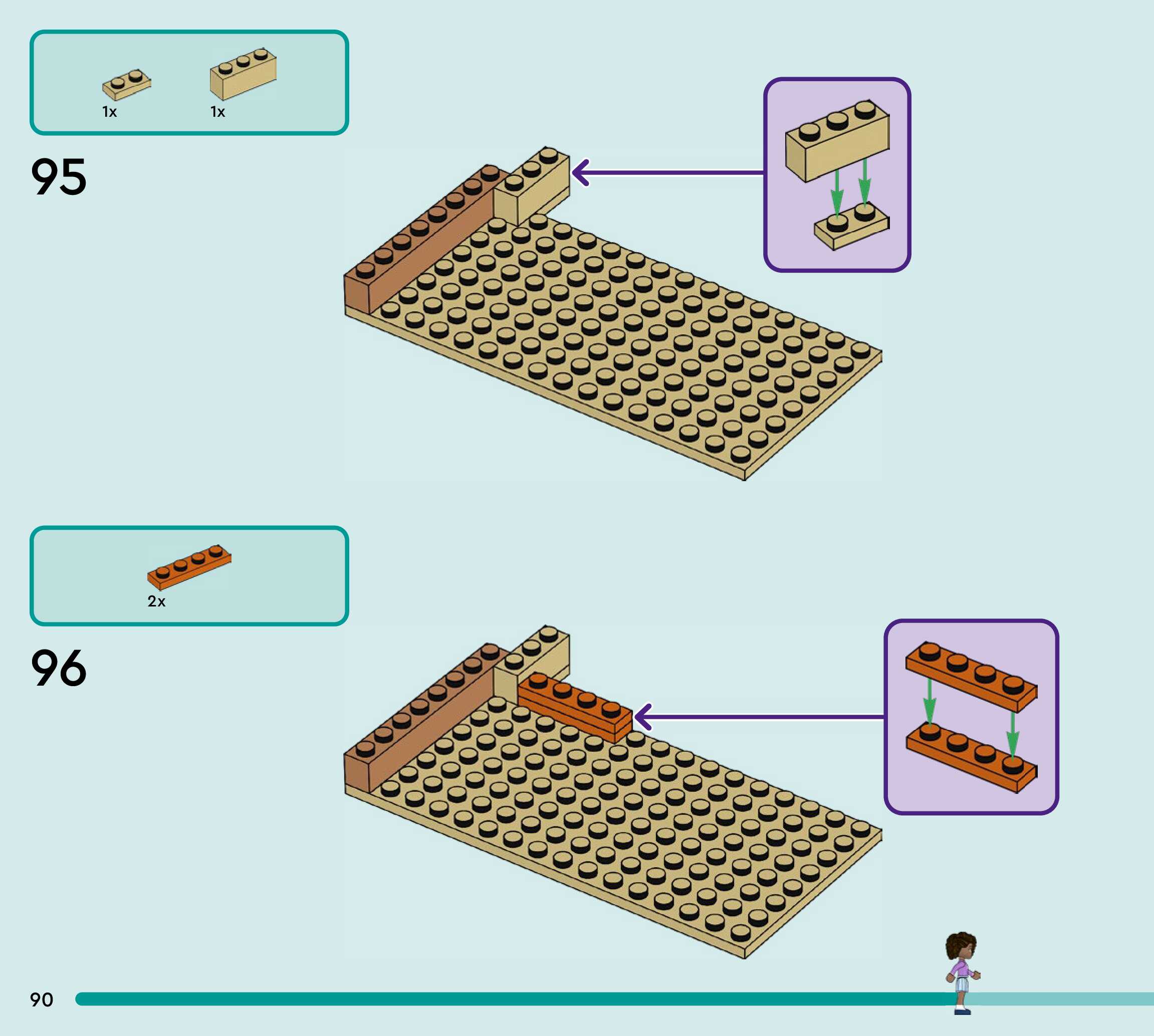 1x
1x

95

2x

96

90