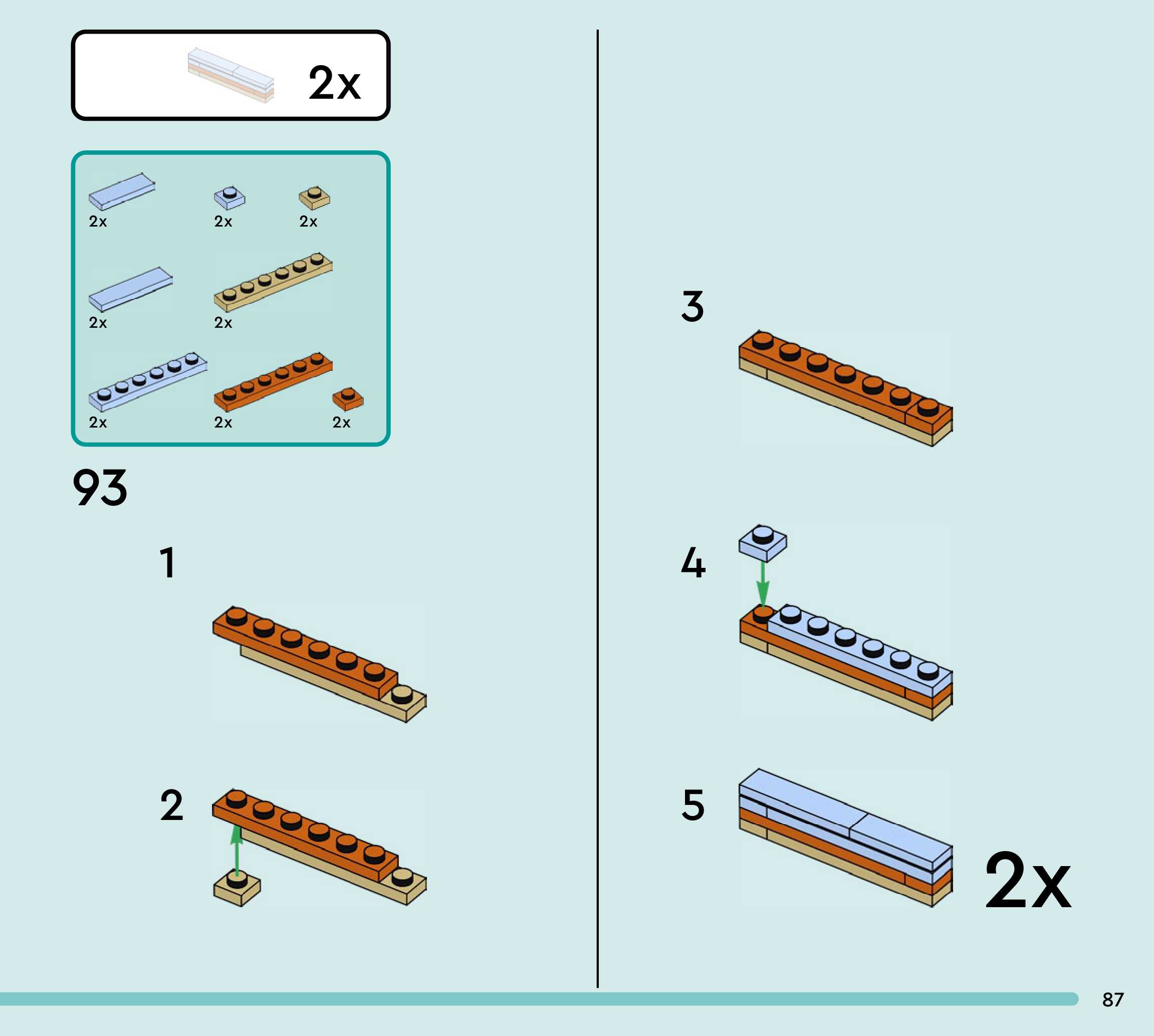 2x

2x 2x 2x

2x 2x

2x 2x 2x

93

1

2

3

4

5

2x

87