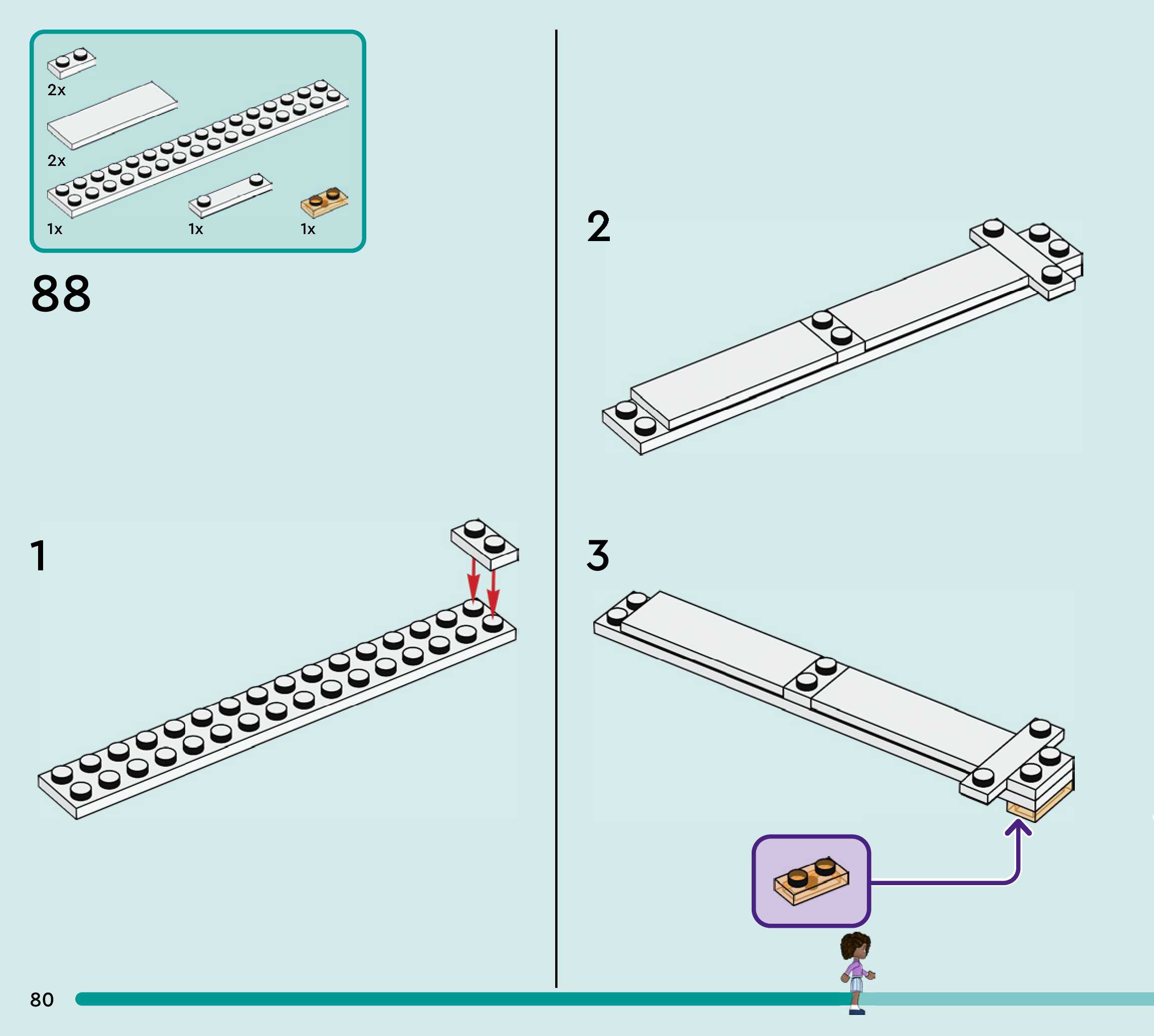 2x

2x

1x

1x

1x

88

1

2

3

80