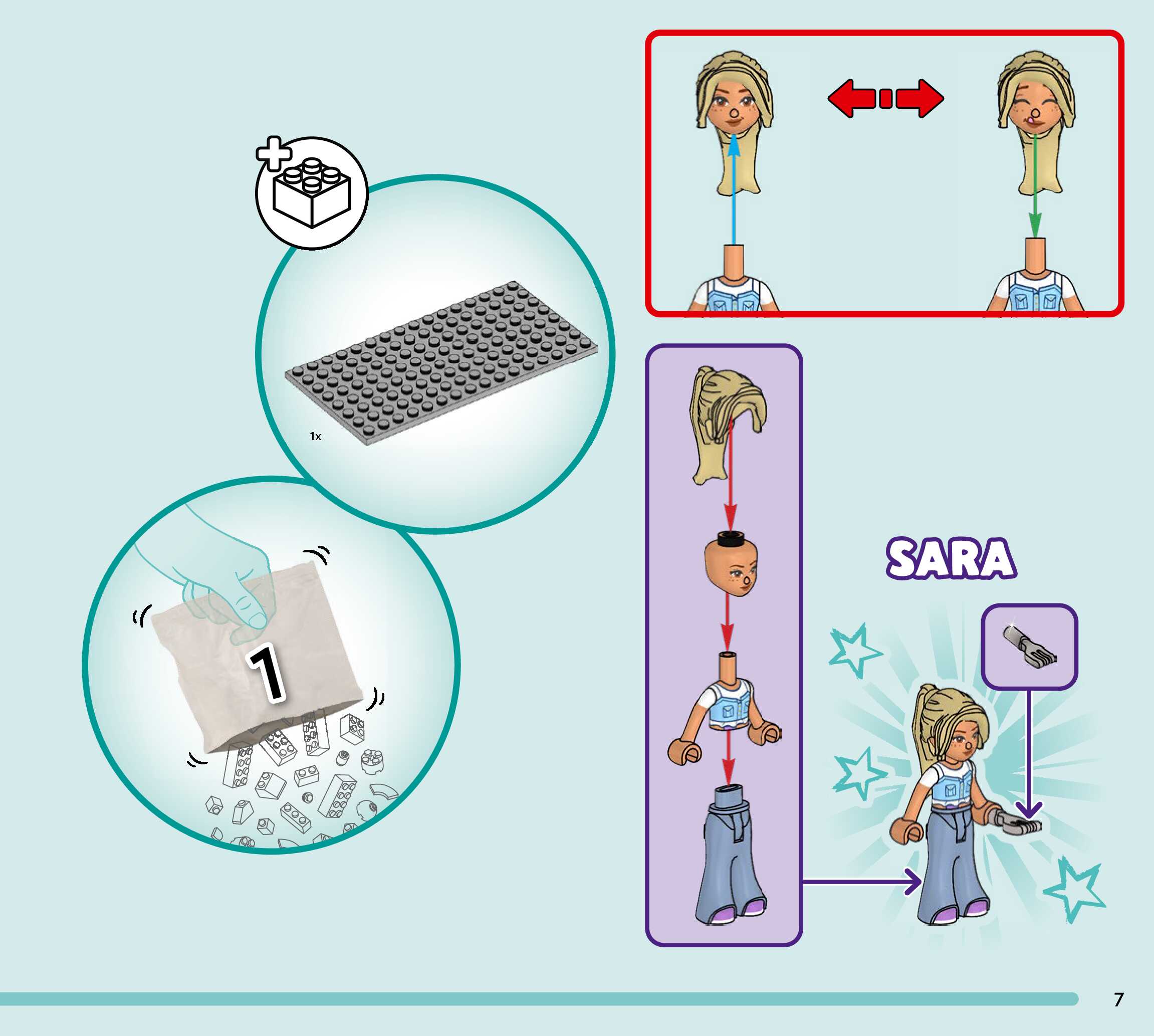 1x

1

SARA

7