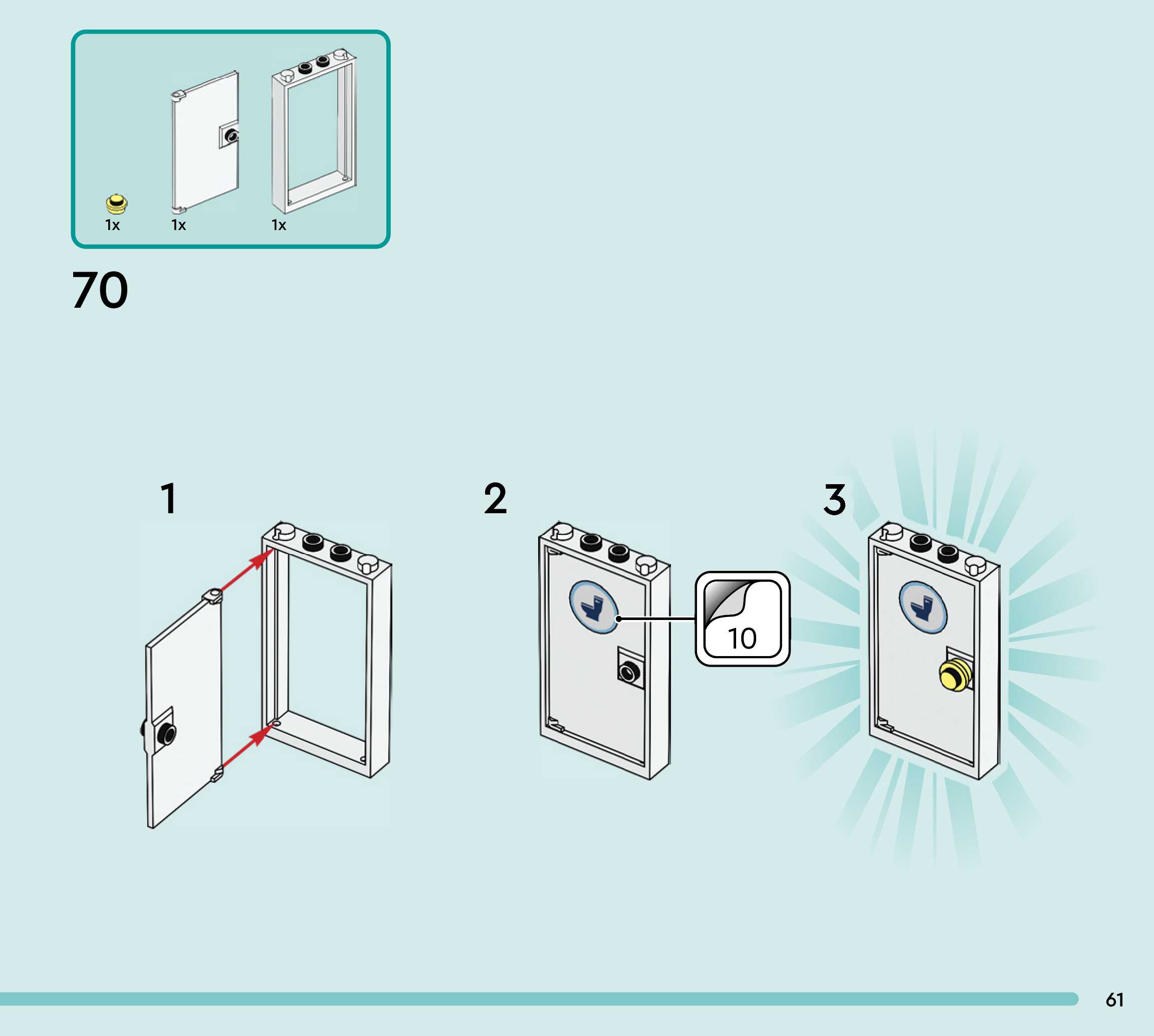 1x 1x 1x

70

1

2

10

3

61