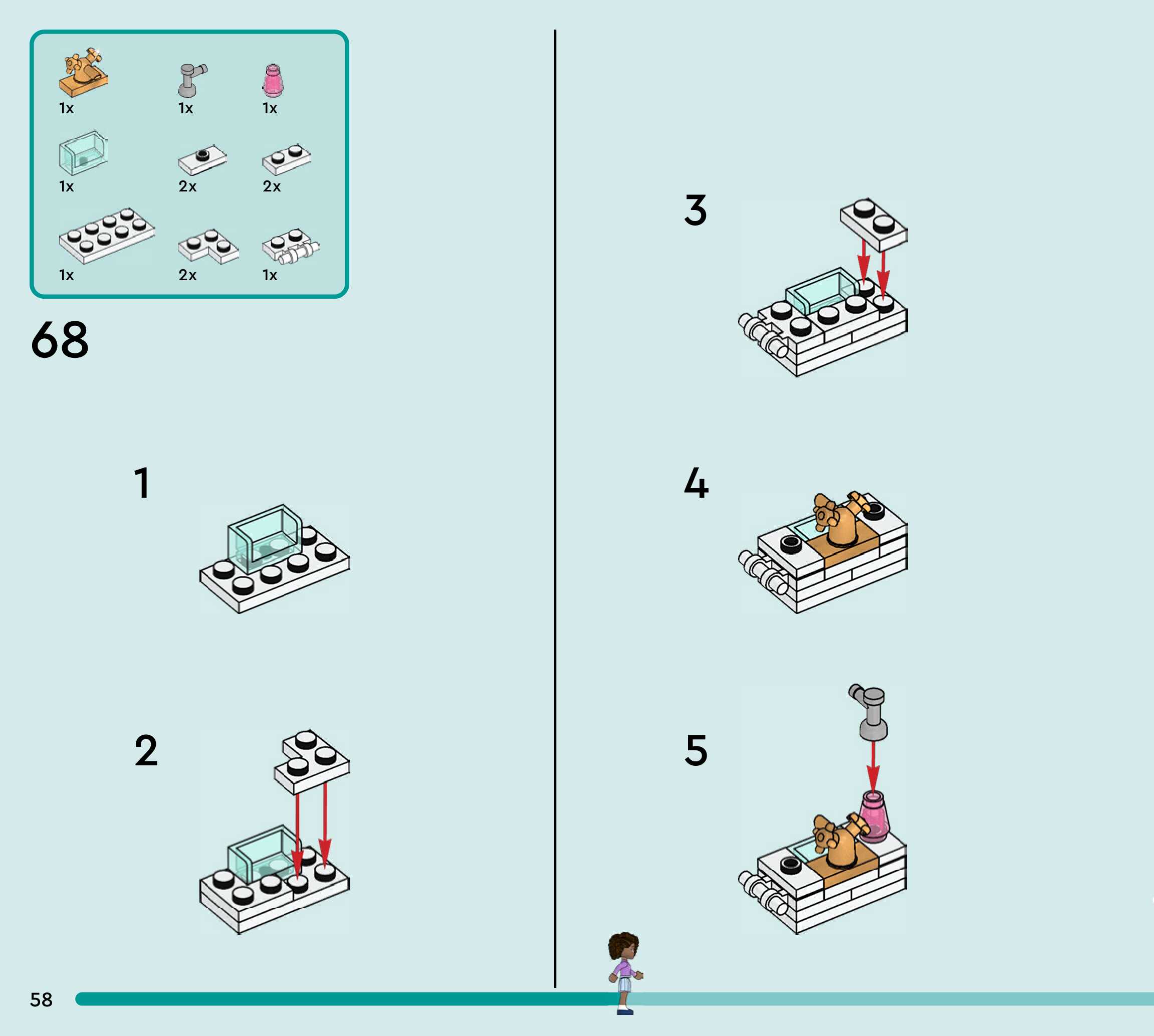 1x
1x
1x
1x
2x
2x
1x
2x
1x

68

1

2

3

4

5

58