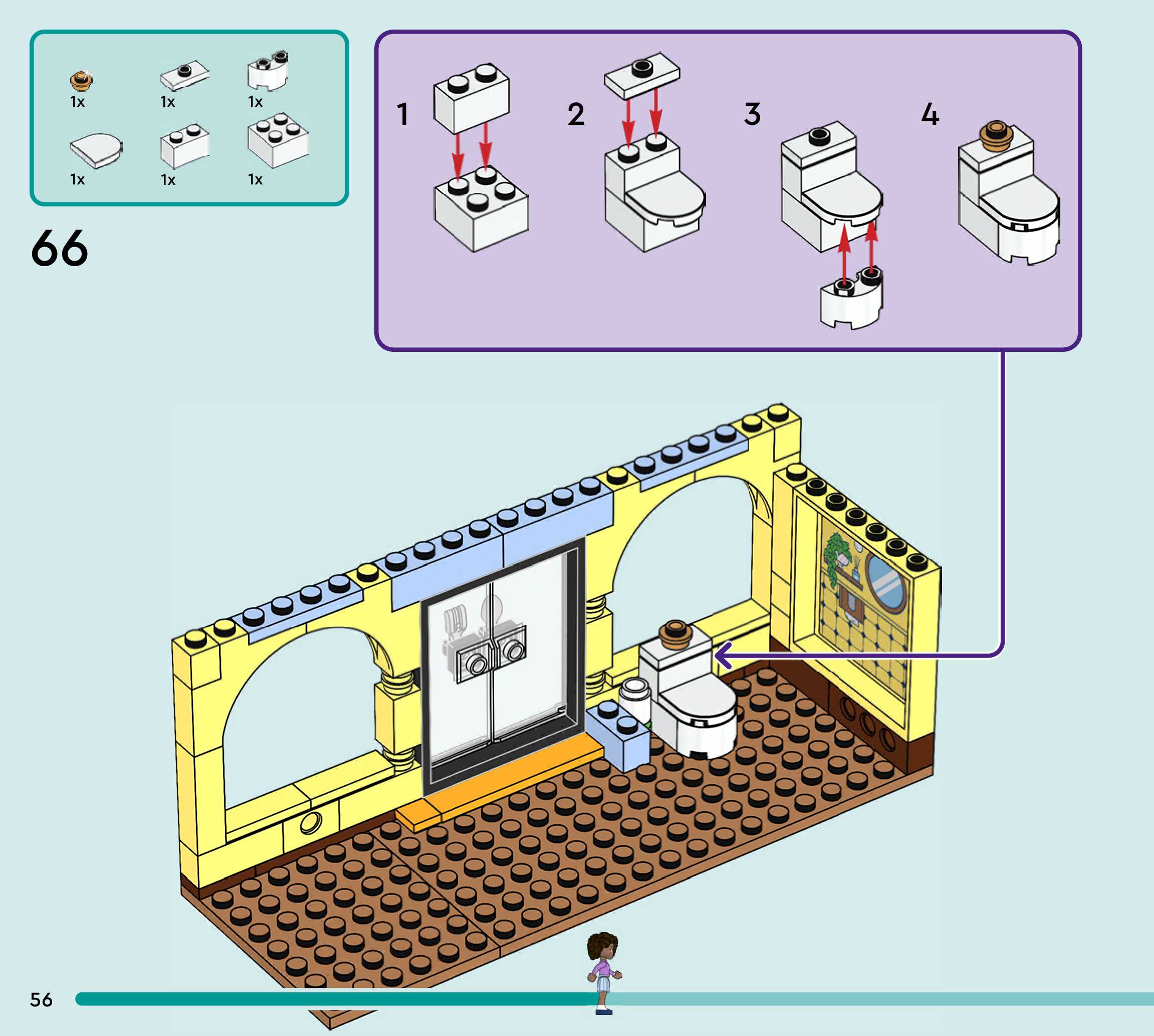 1x
1x
1x
1x
1x
1x

66

1
2
3
4

56