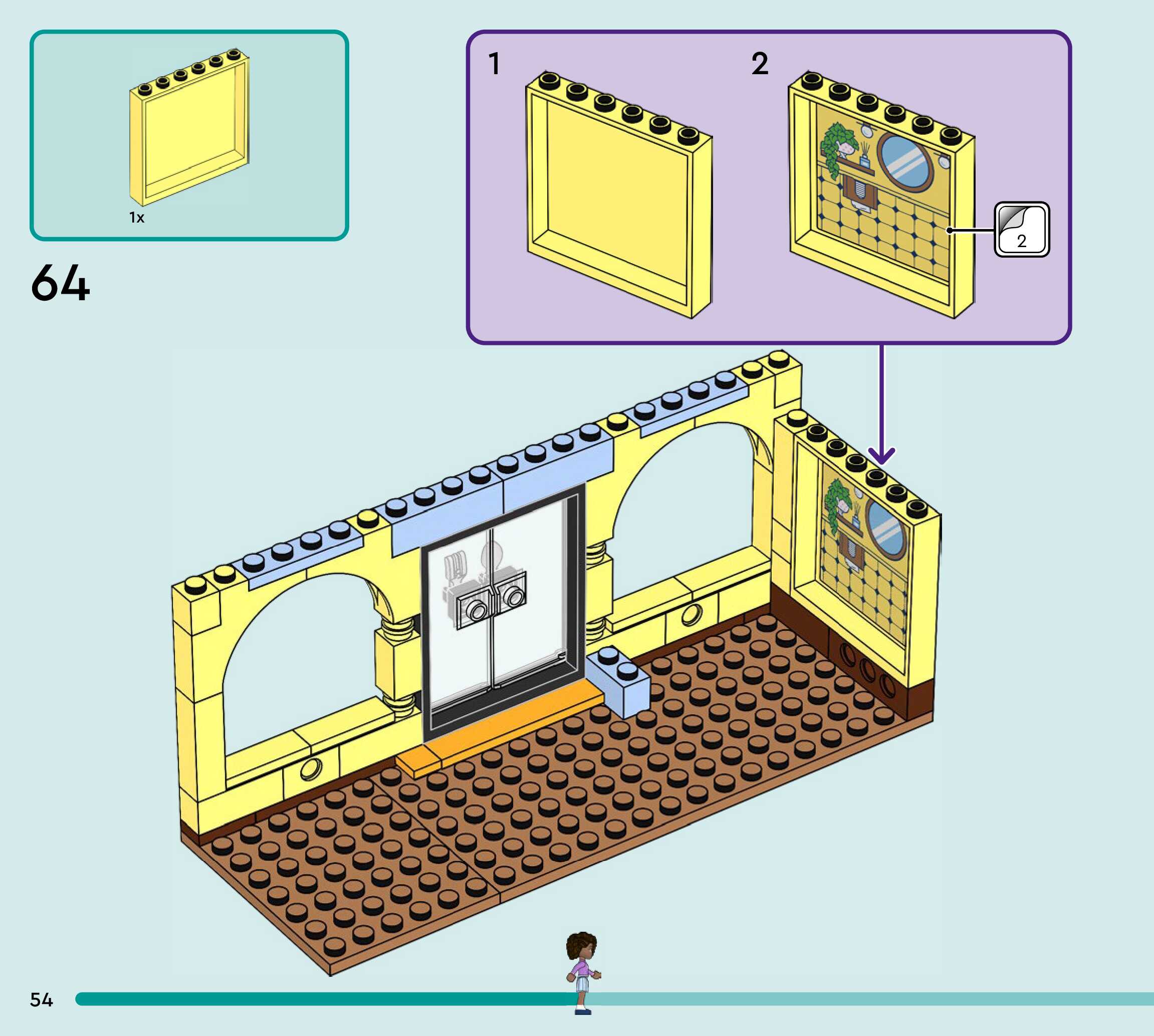 1x

64

1

2

2

54