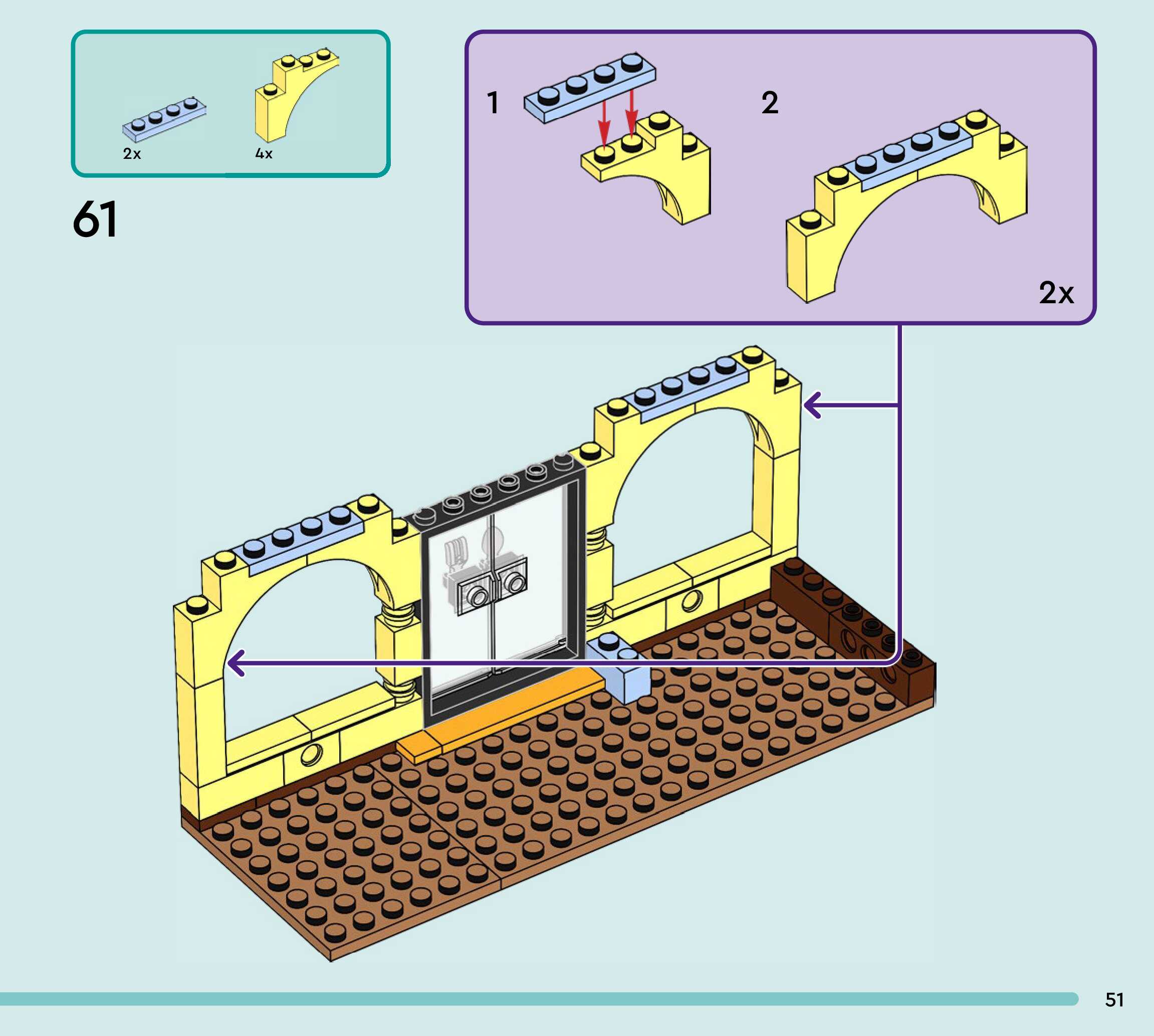 2x

4x

61

1

2

2x

51