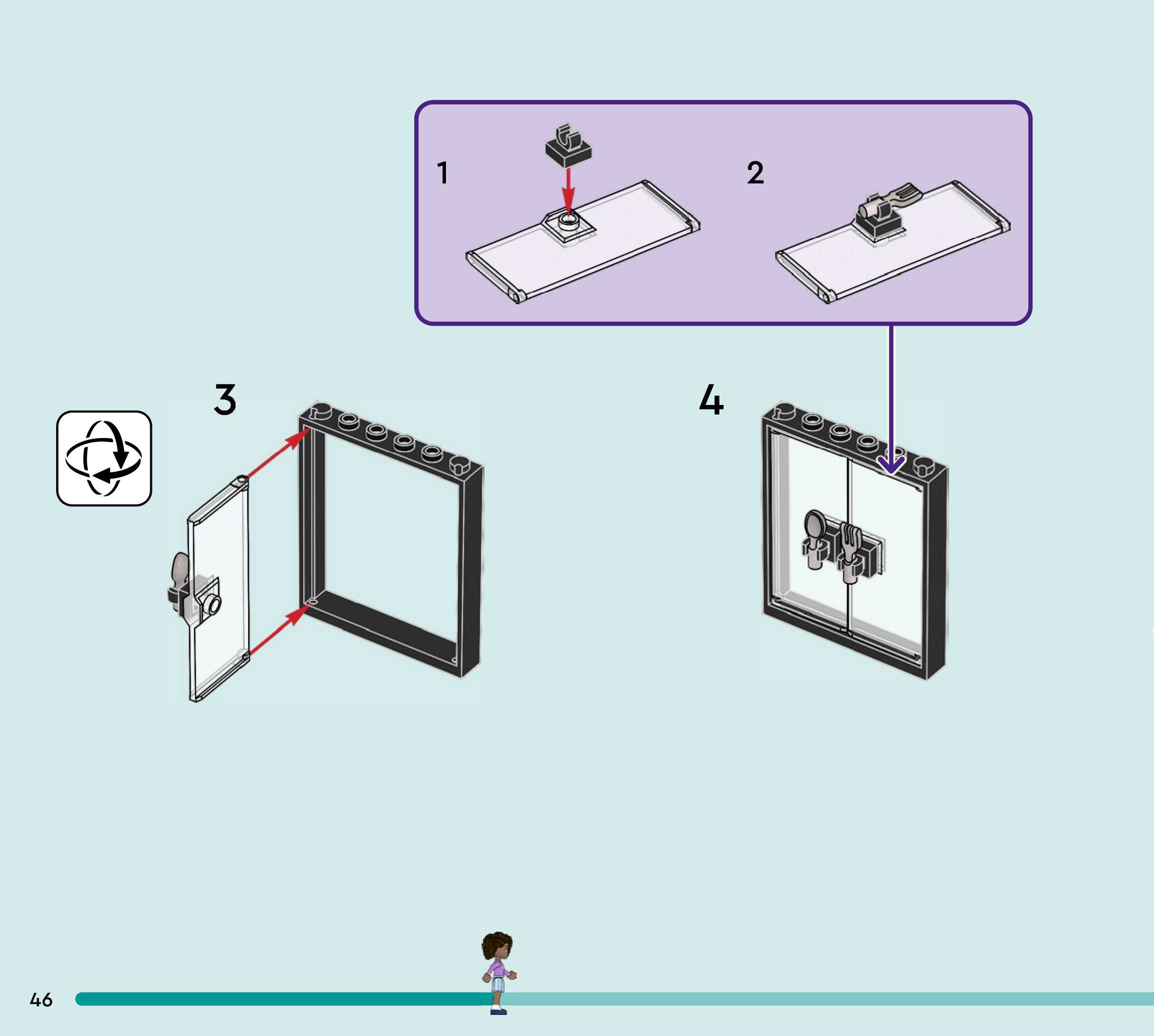 1

2

3

4

46