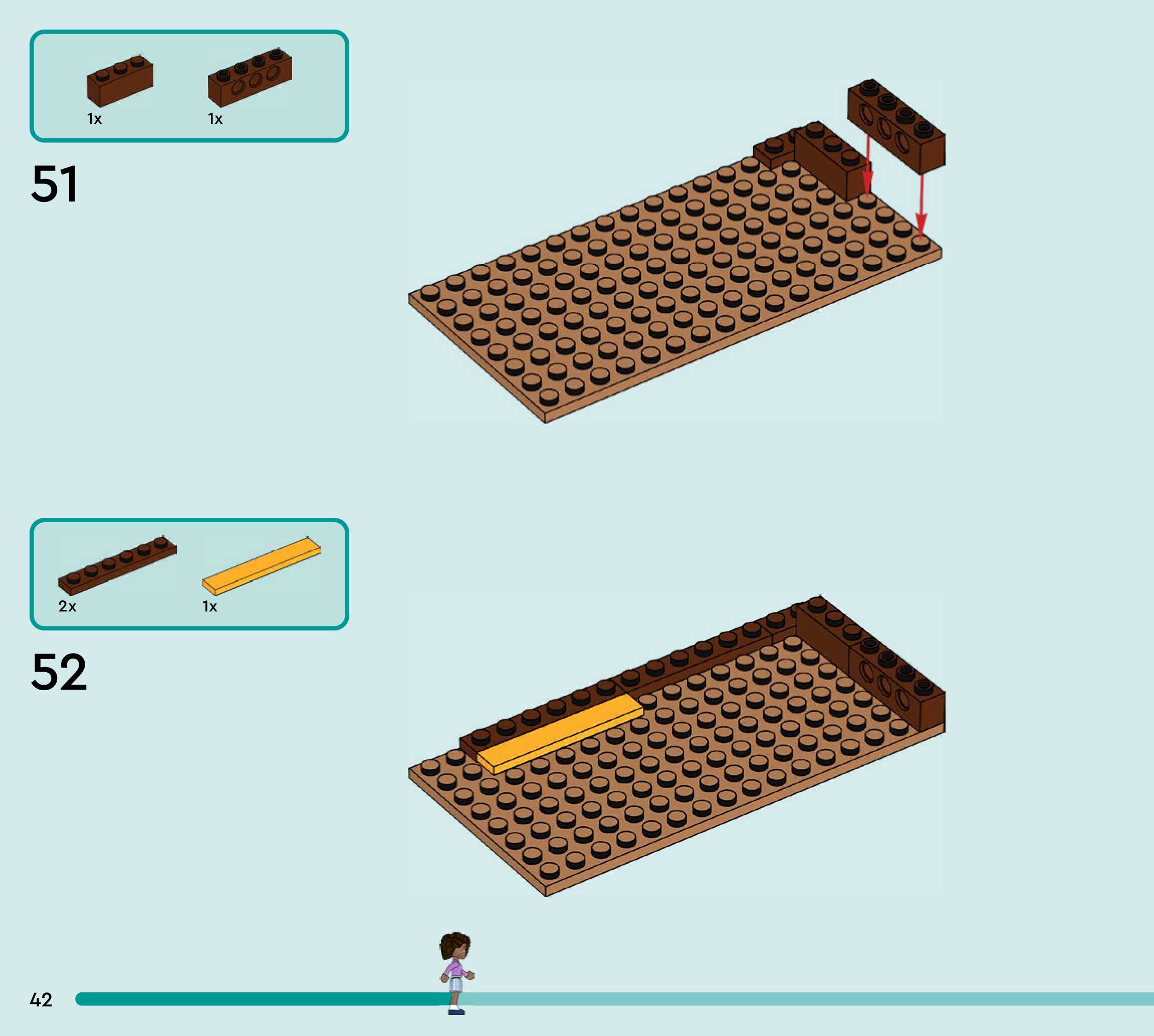 1x 1x

51

2x 1x

52

42