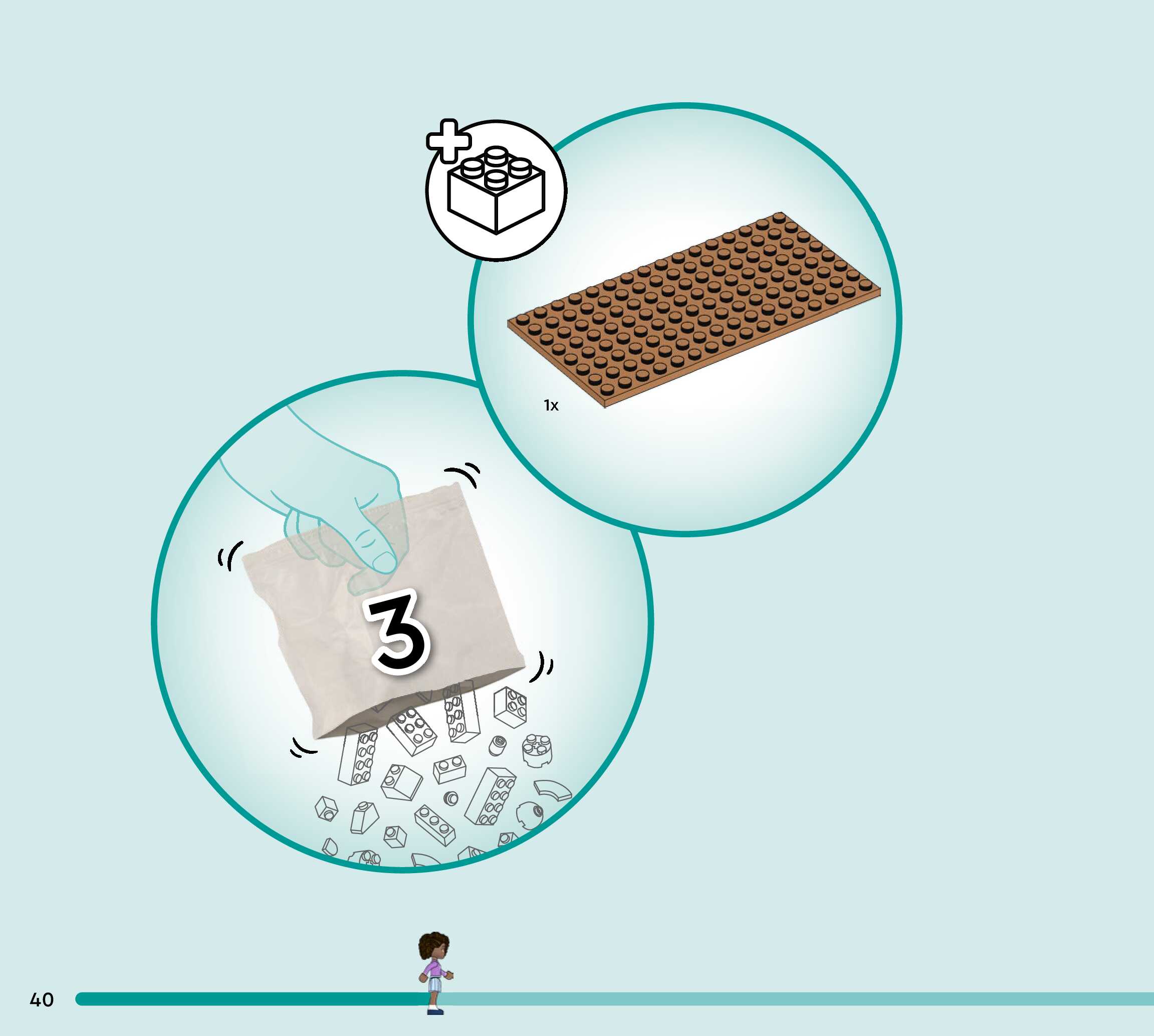 1x

3

40