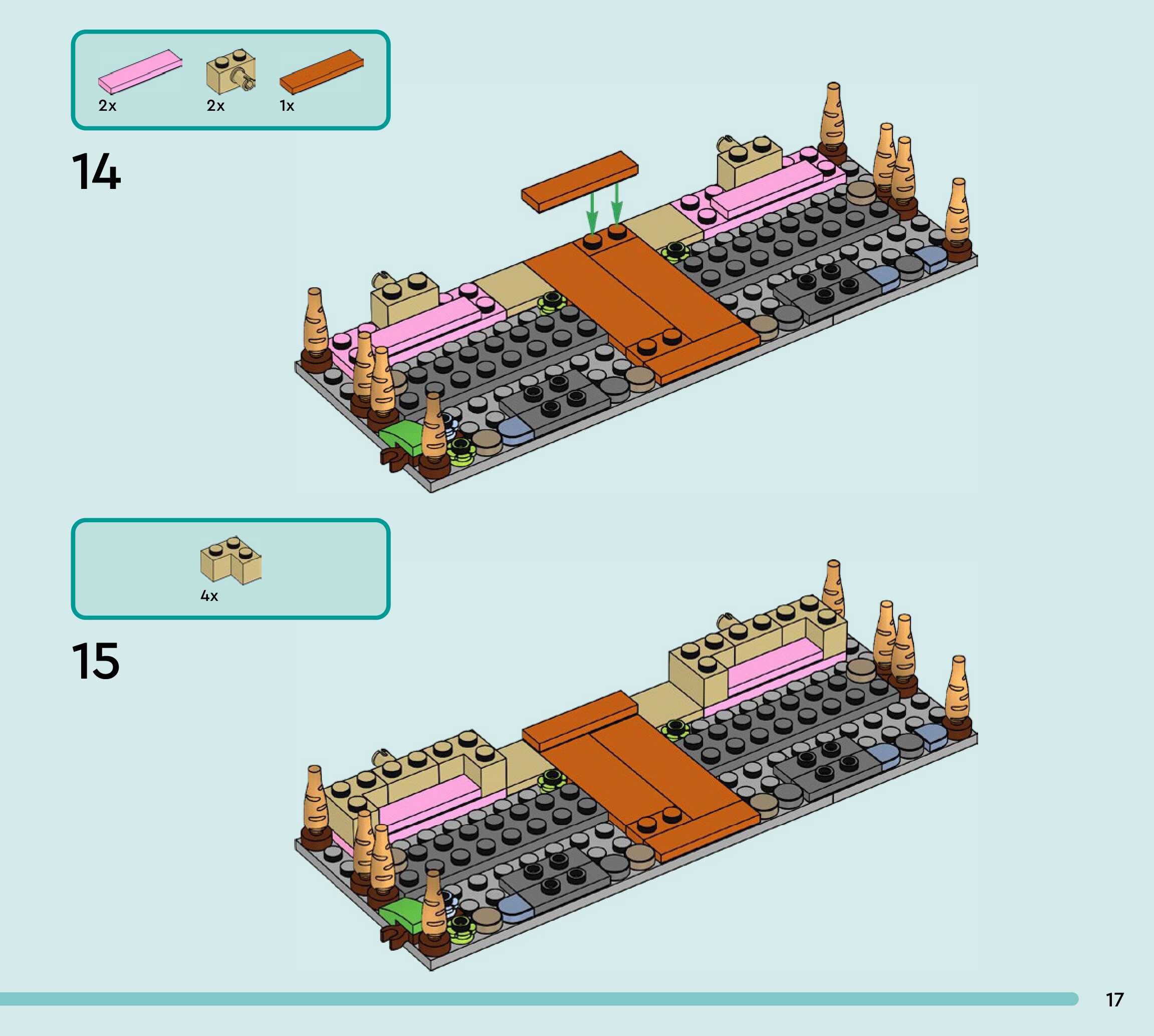 2x 2x 1x

14

4x

15

17