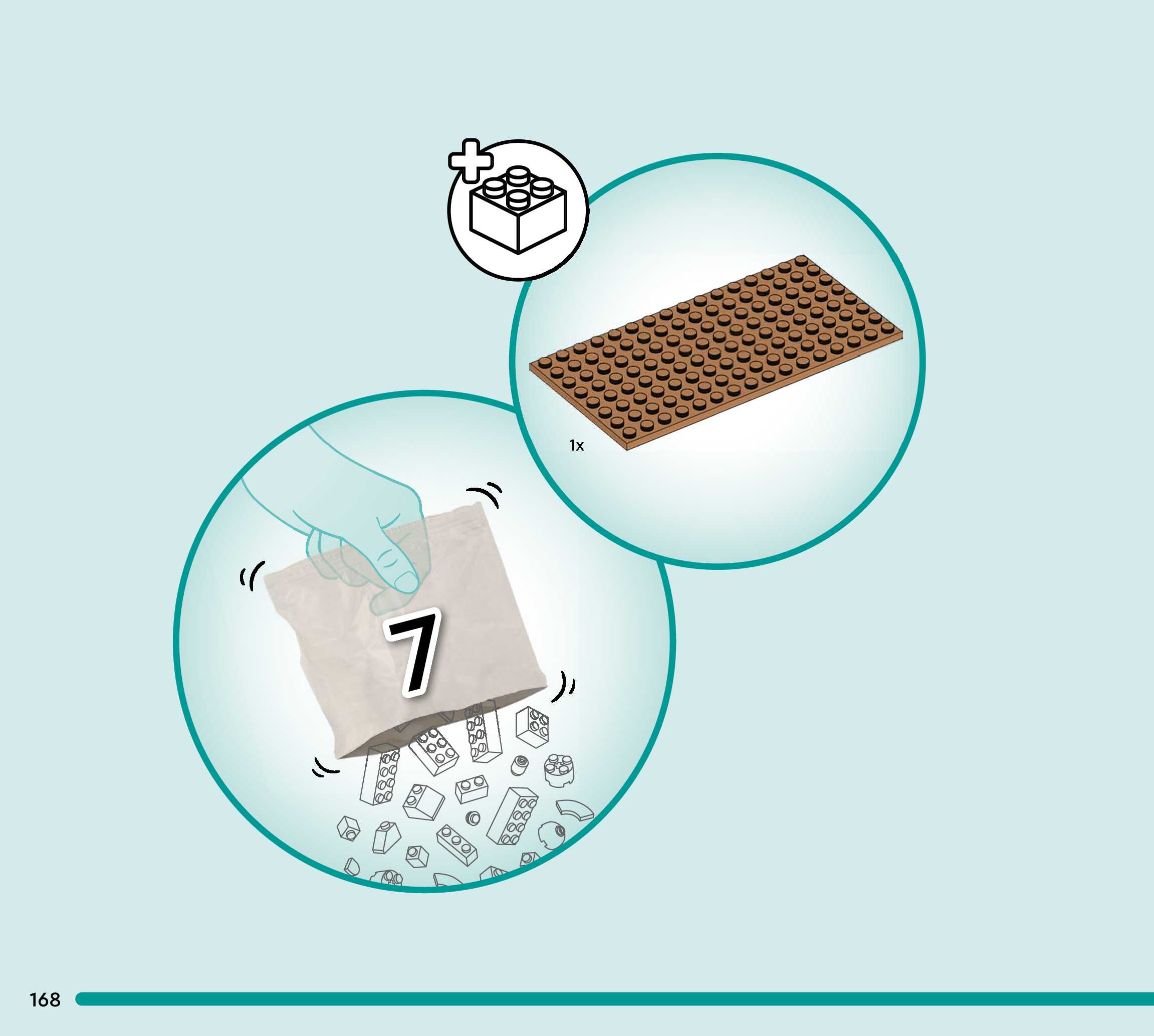 1x

7

168