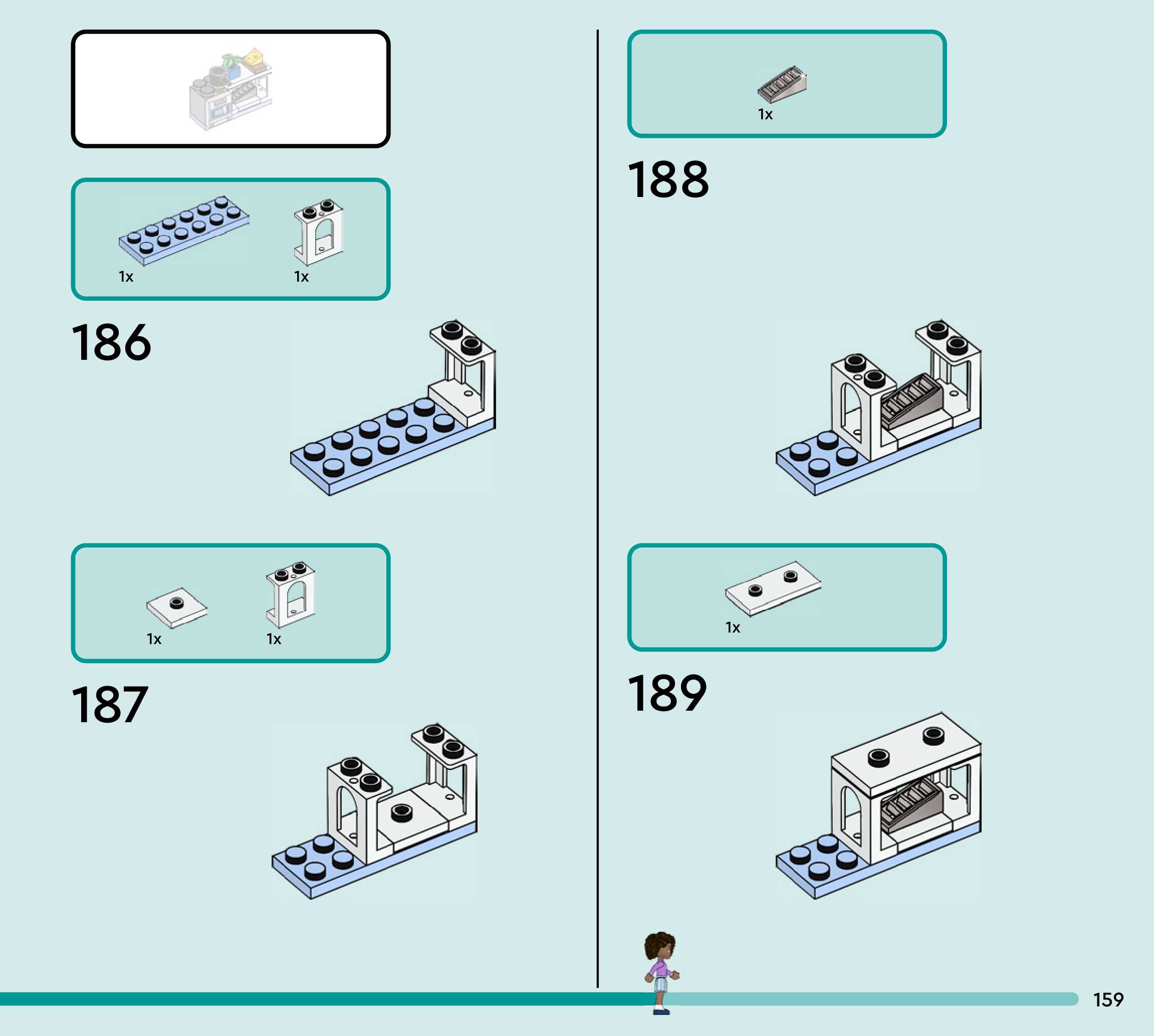 1x 1x

186

1x 1x

187

1x

188

1x

189

159