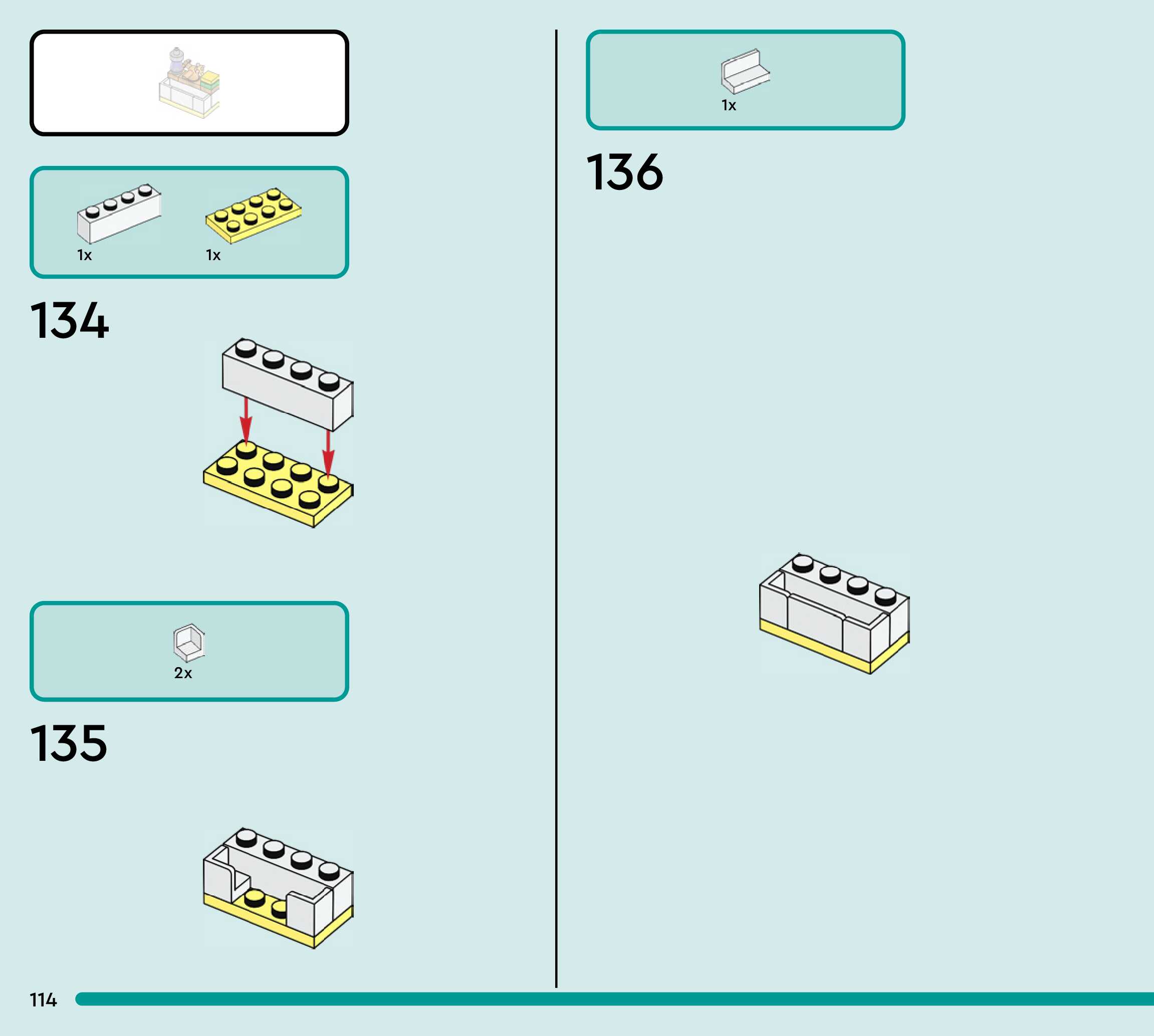 1x

1x

134

2x

135

1x

136

114