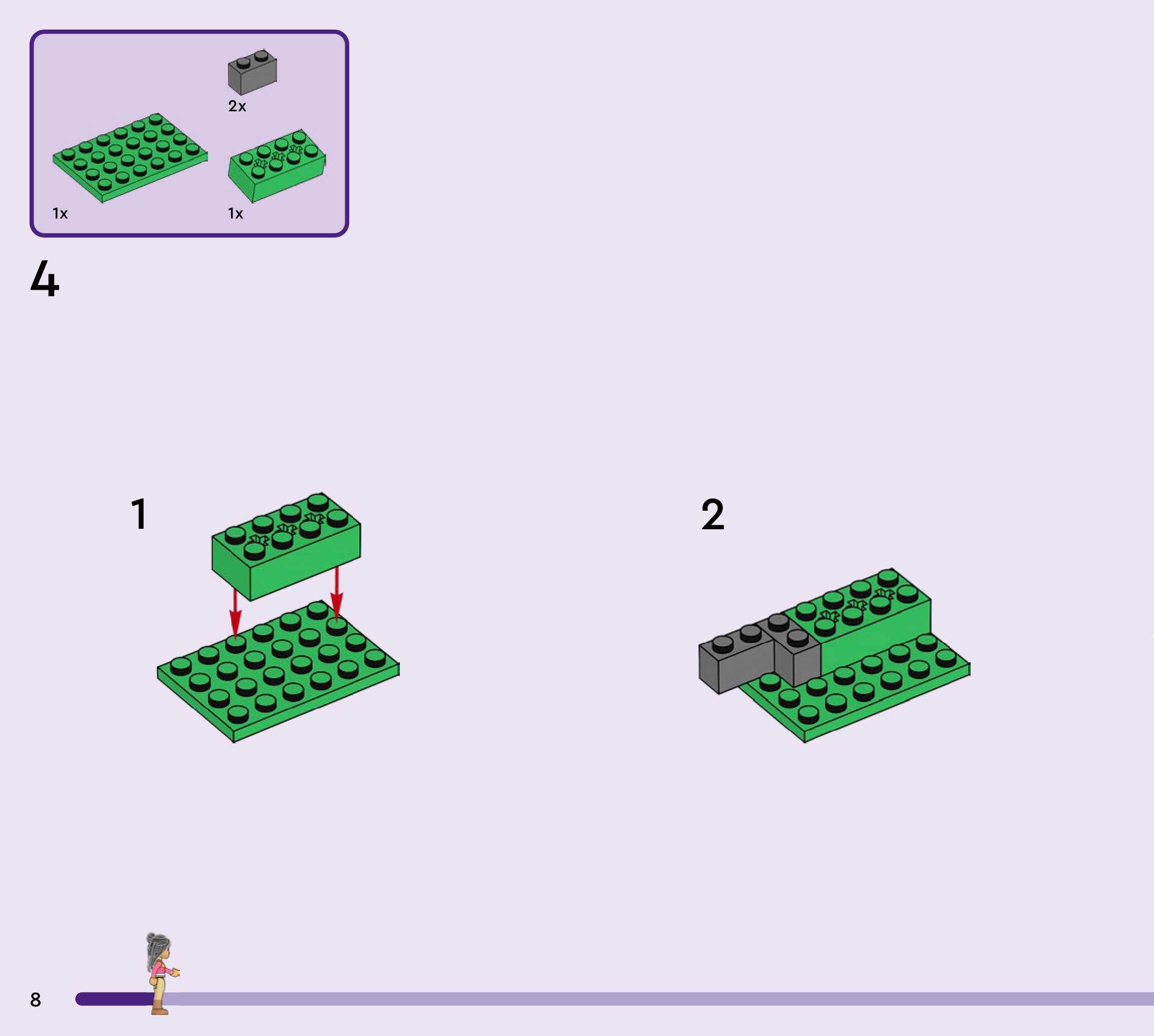 2x

1x

1x

4

1

2

8