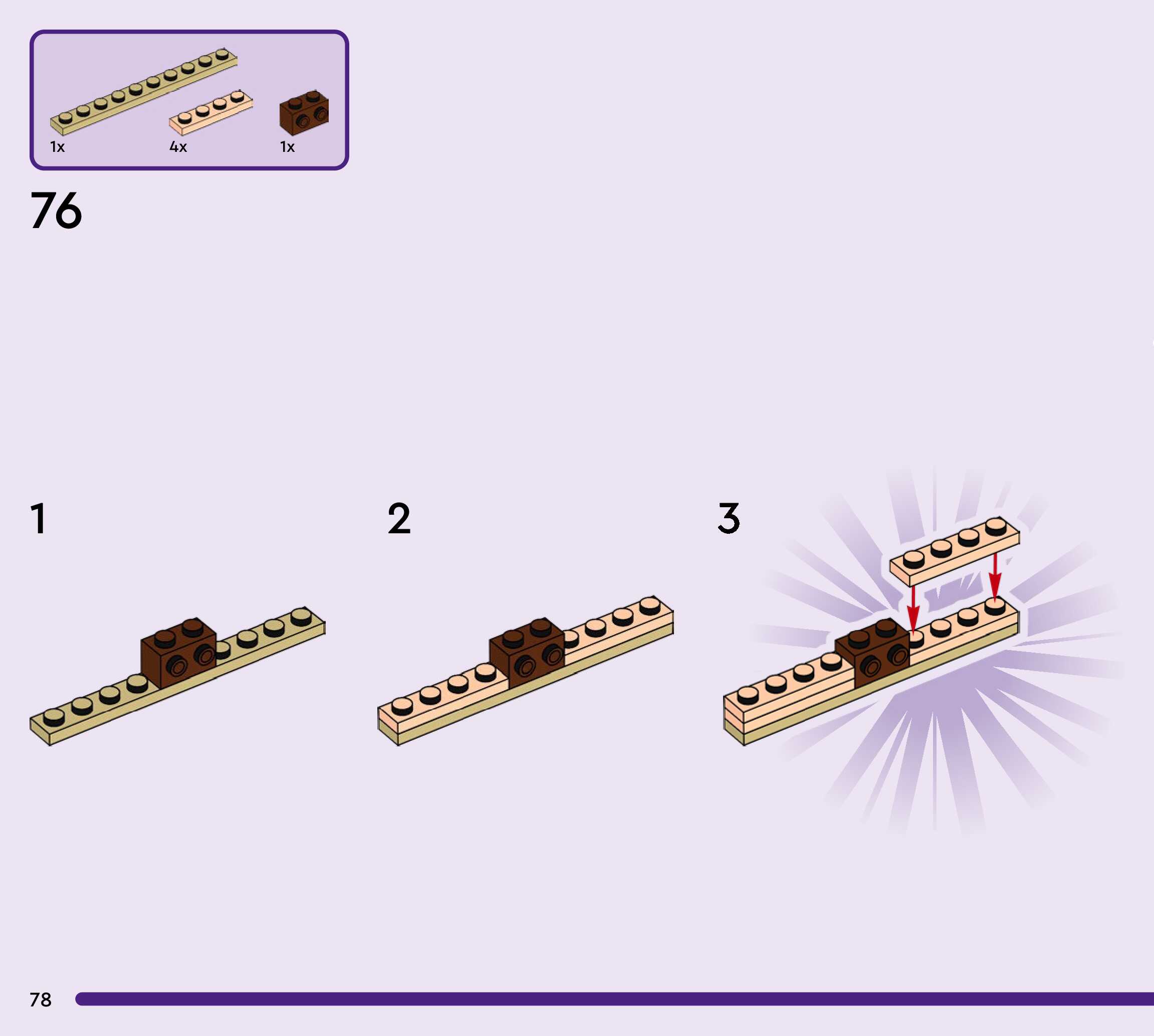 1x
4x
1x

76

1

2

3

78