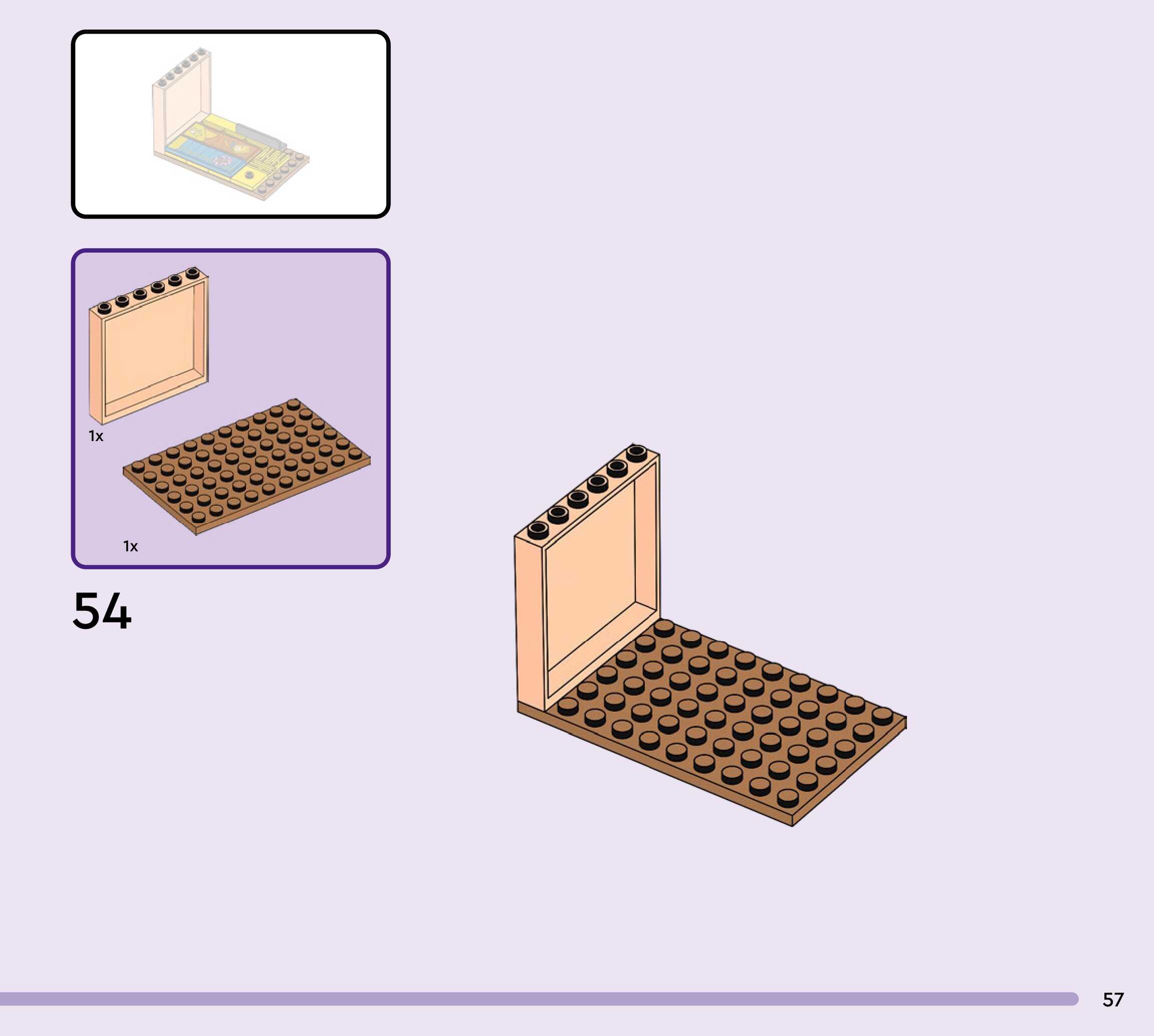 1x

1x

54

57