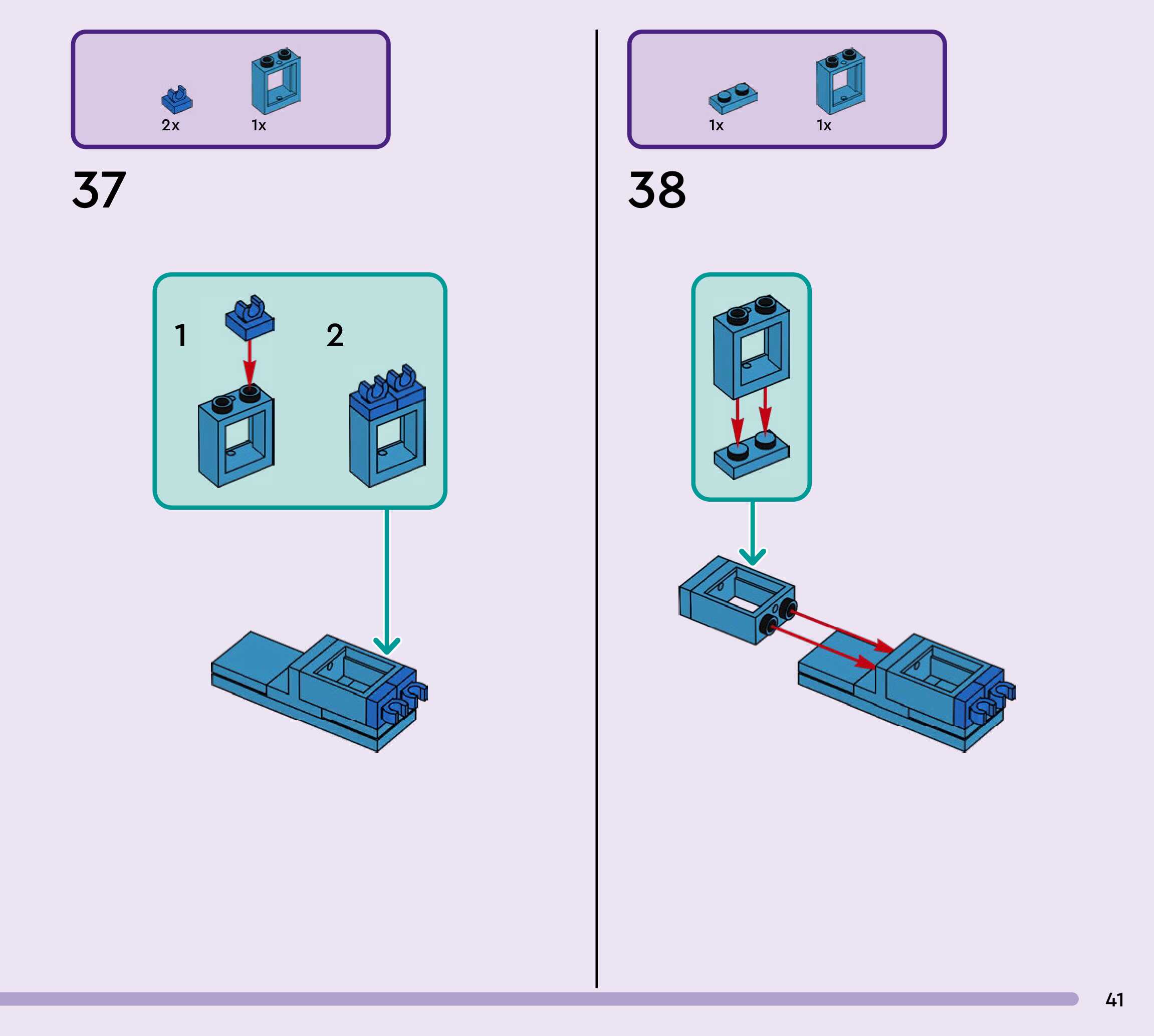 2x 1x

37

1 2

1x 1x

38

41