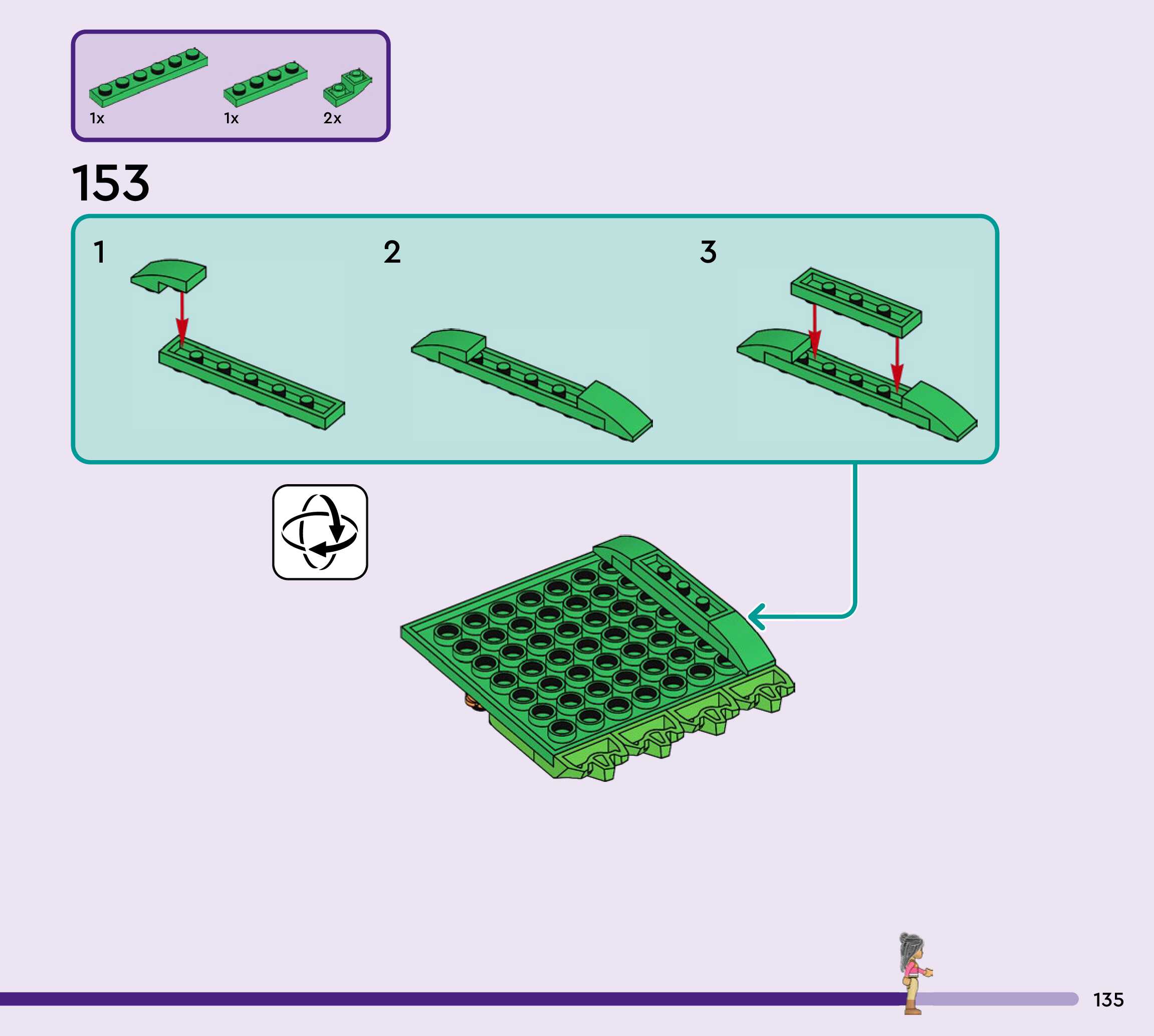 1x
1x
2x

153

1
2
3

135