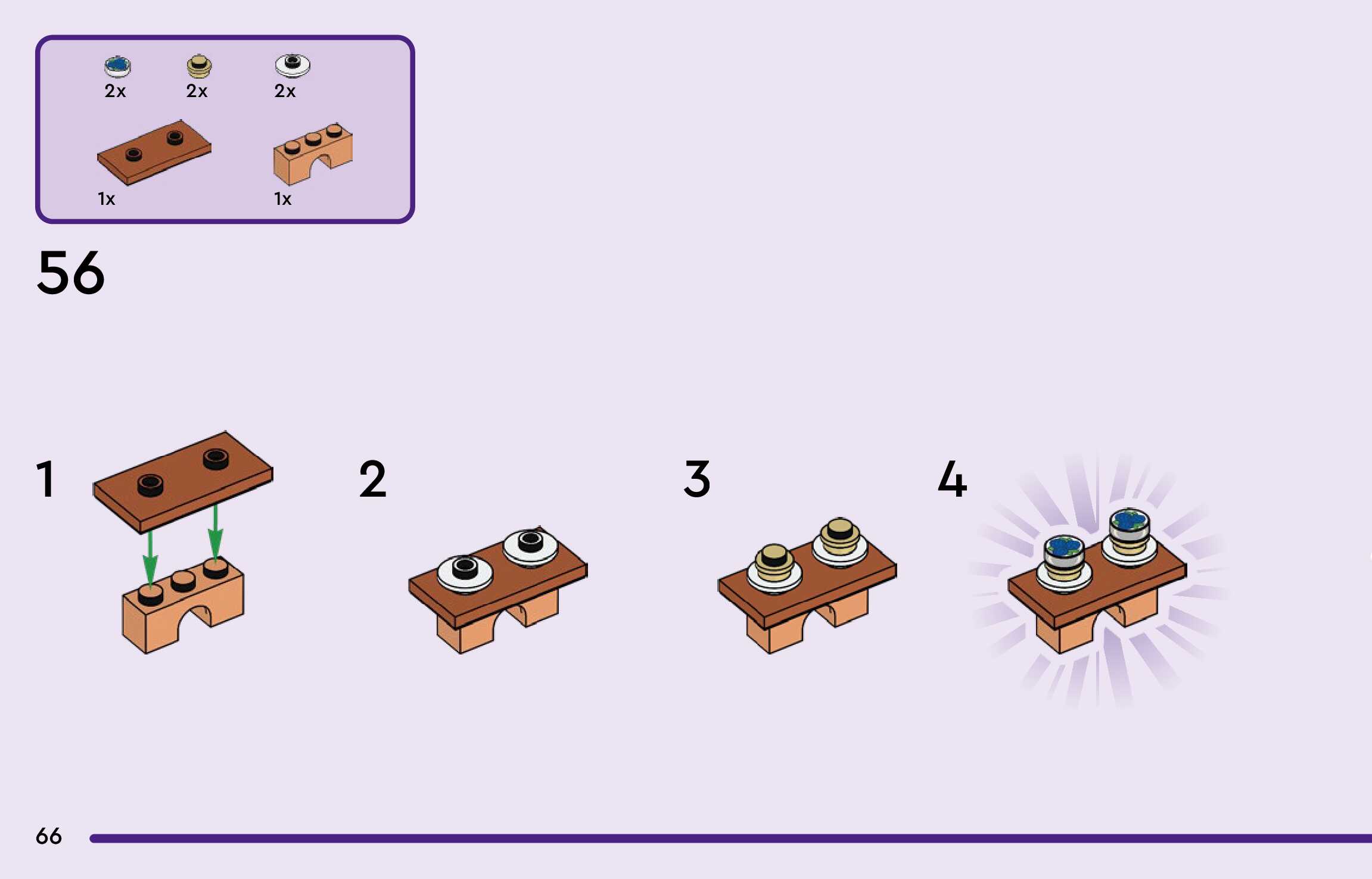 2x 2x 2x

1x 1x

56

1

2

3

4

66