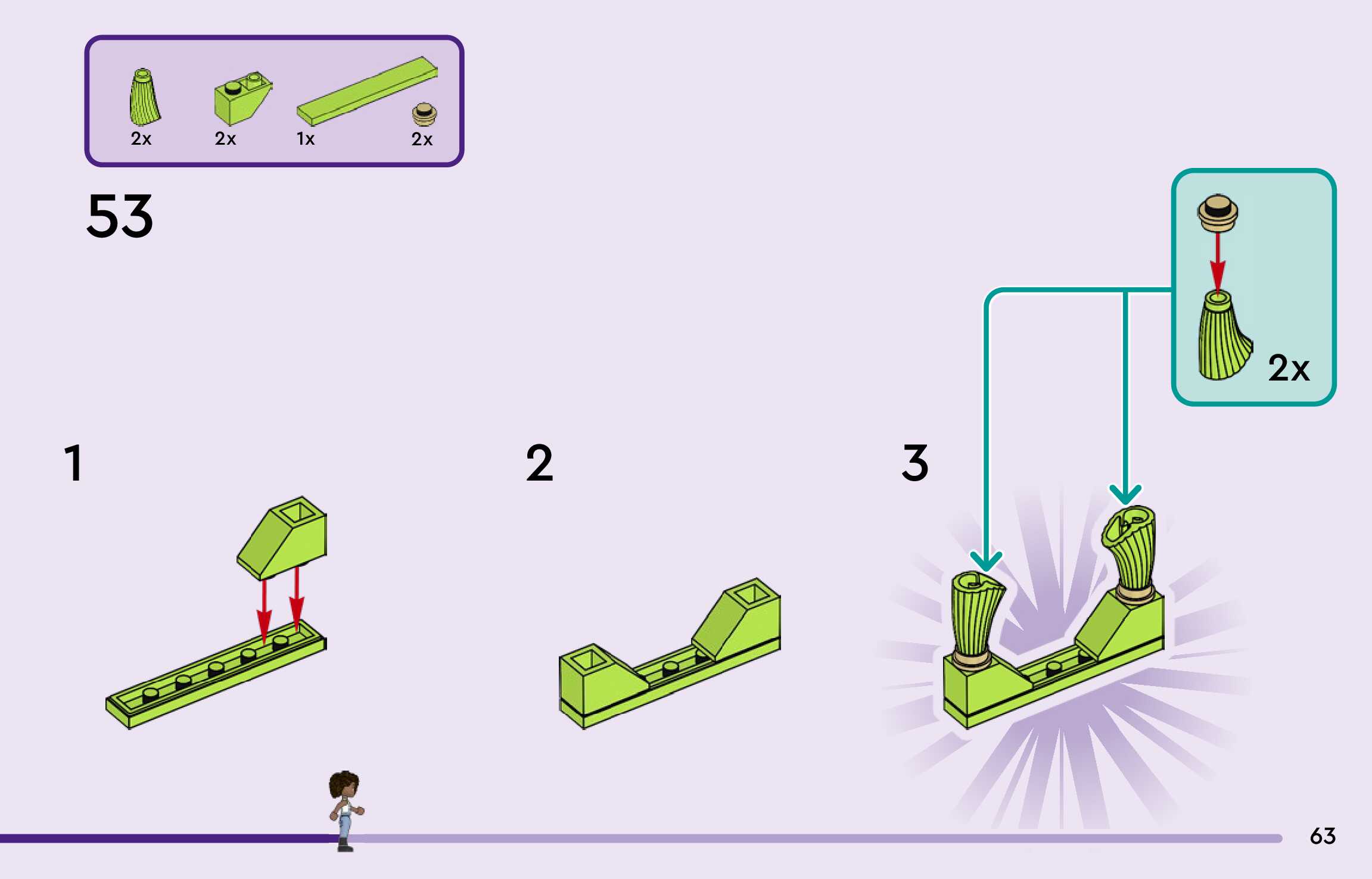 2x 2x 1x 2x

53

2x

1

2

3

63