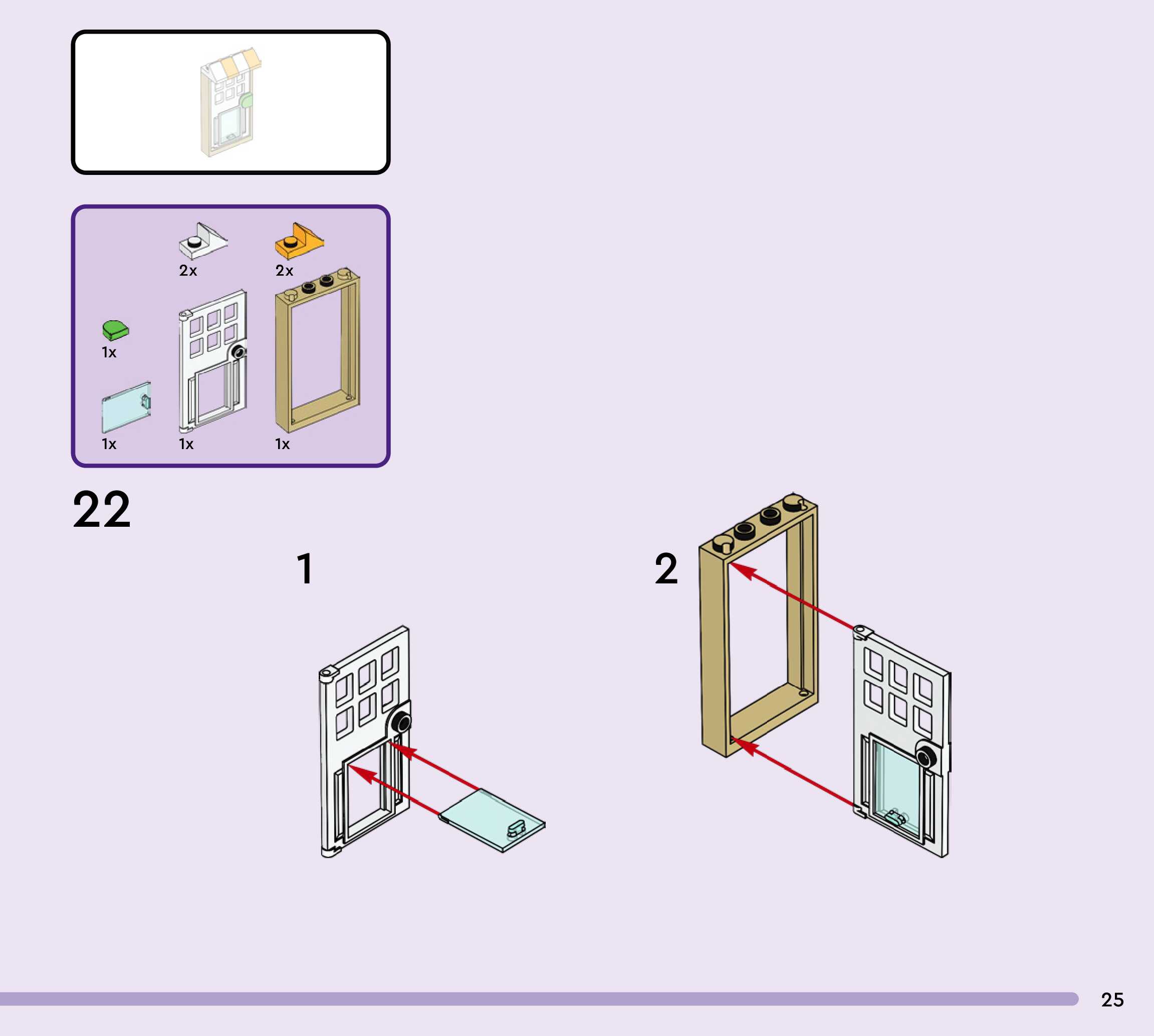 2x 2x

1x

1x 1x 1x

22

1

2

25