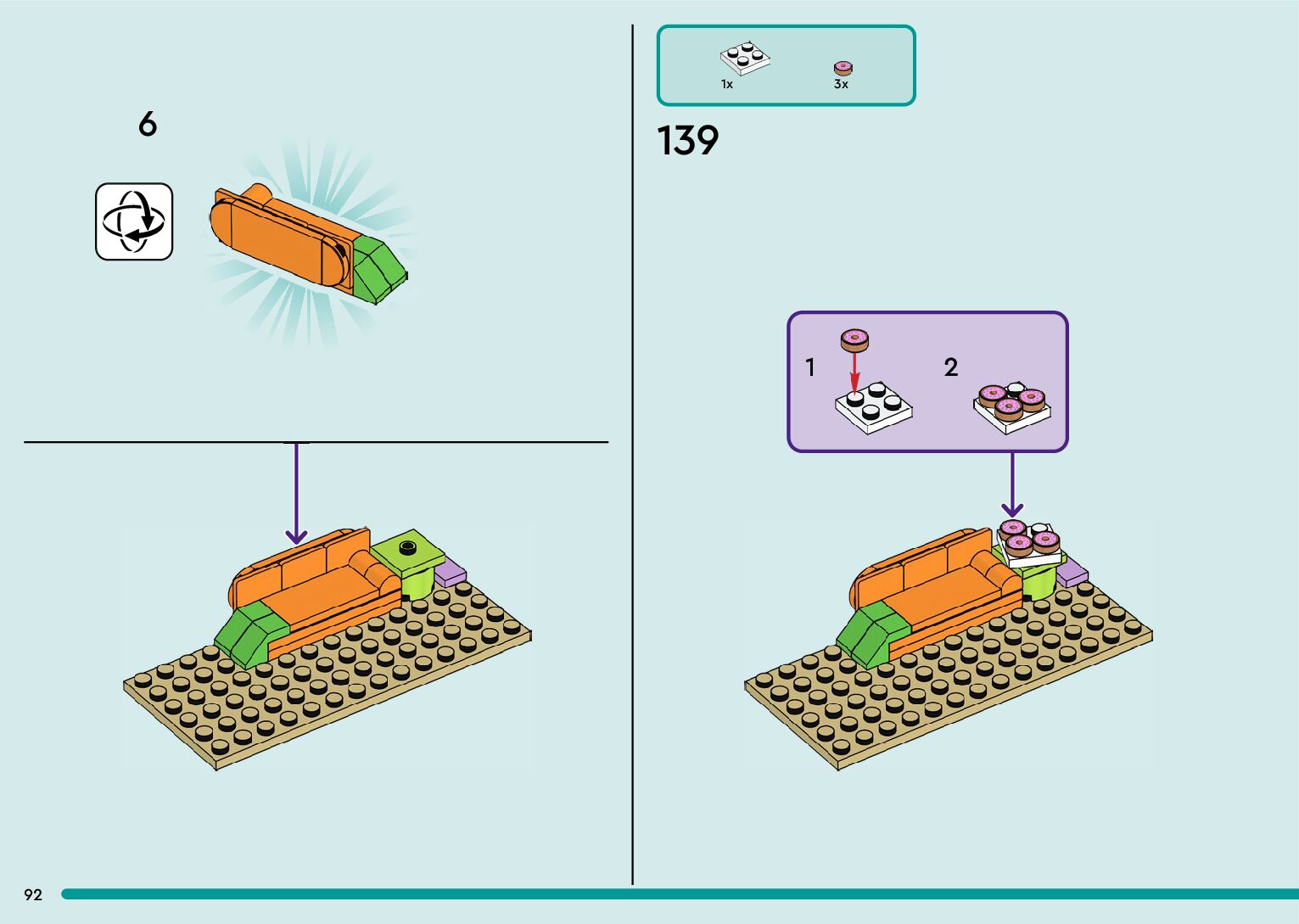 6

1x

3x

139

1

2

92