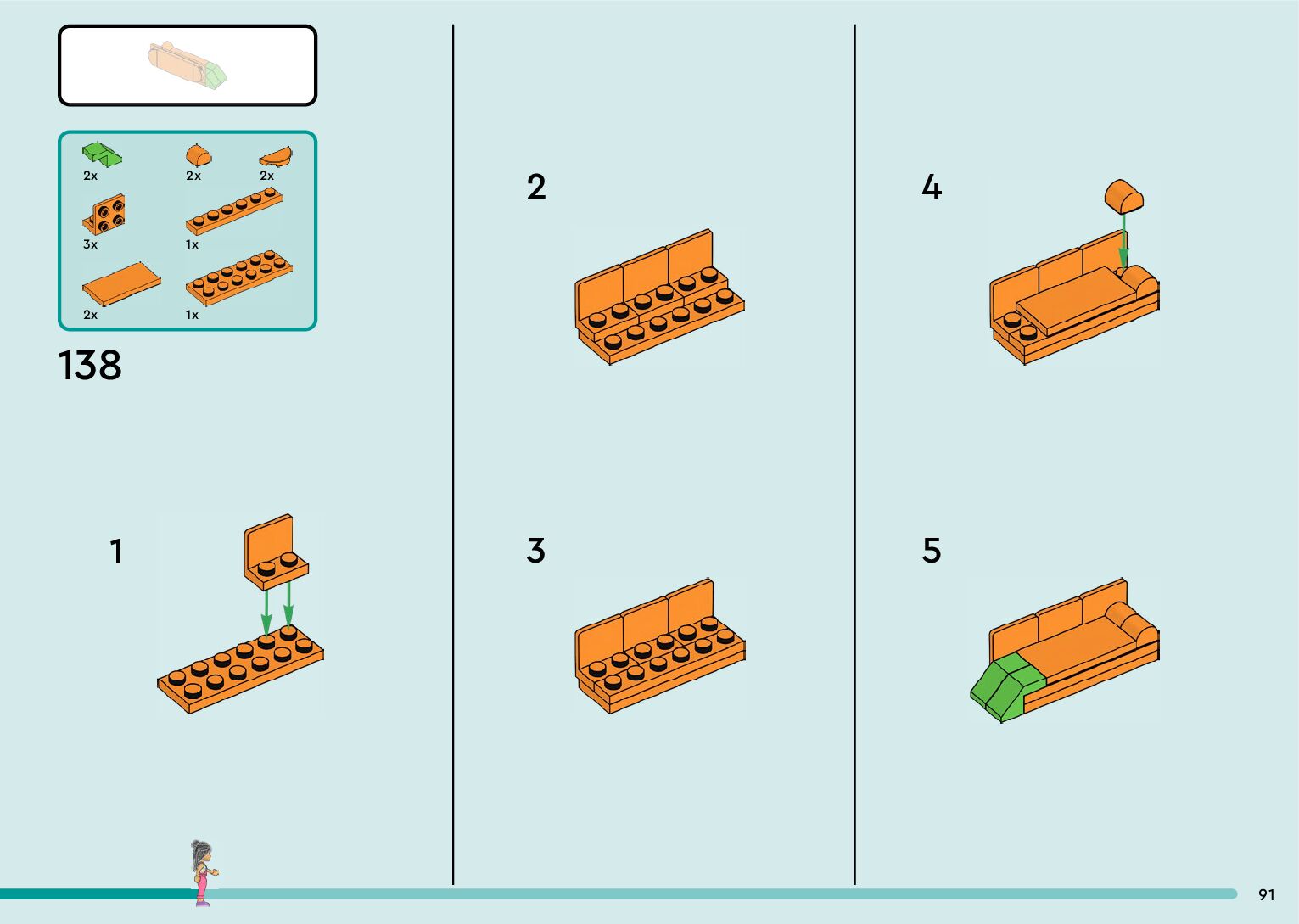 2x
2x
2x
3x
1x
2x
1x

138

1

2

3

4

5

91