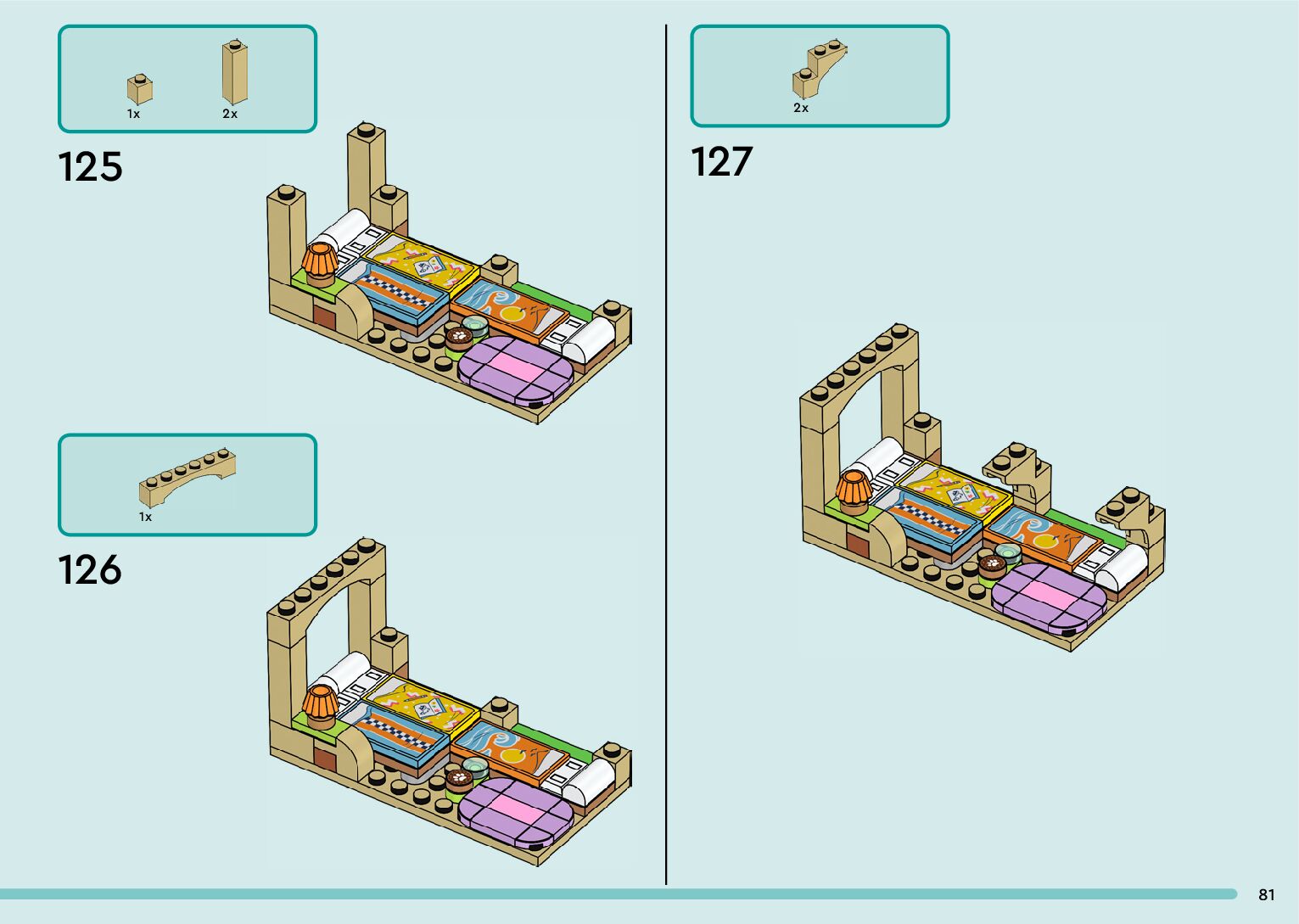 1x
2x

125

1x

126

2x

127

81