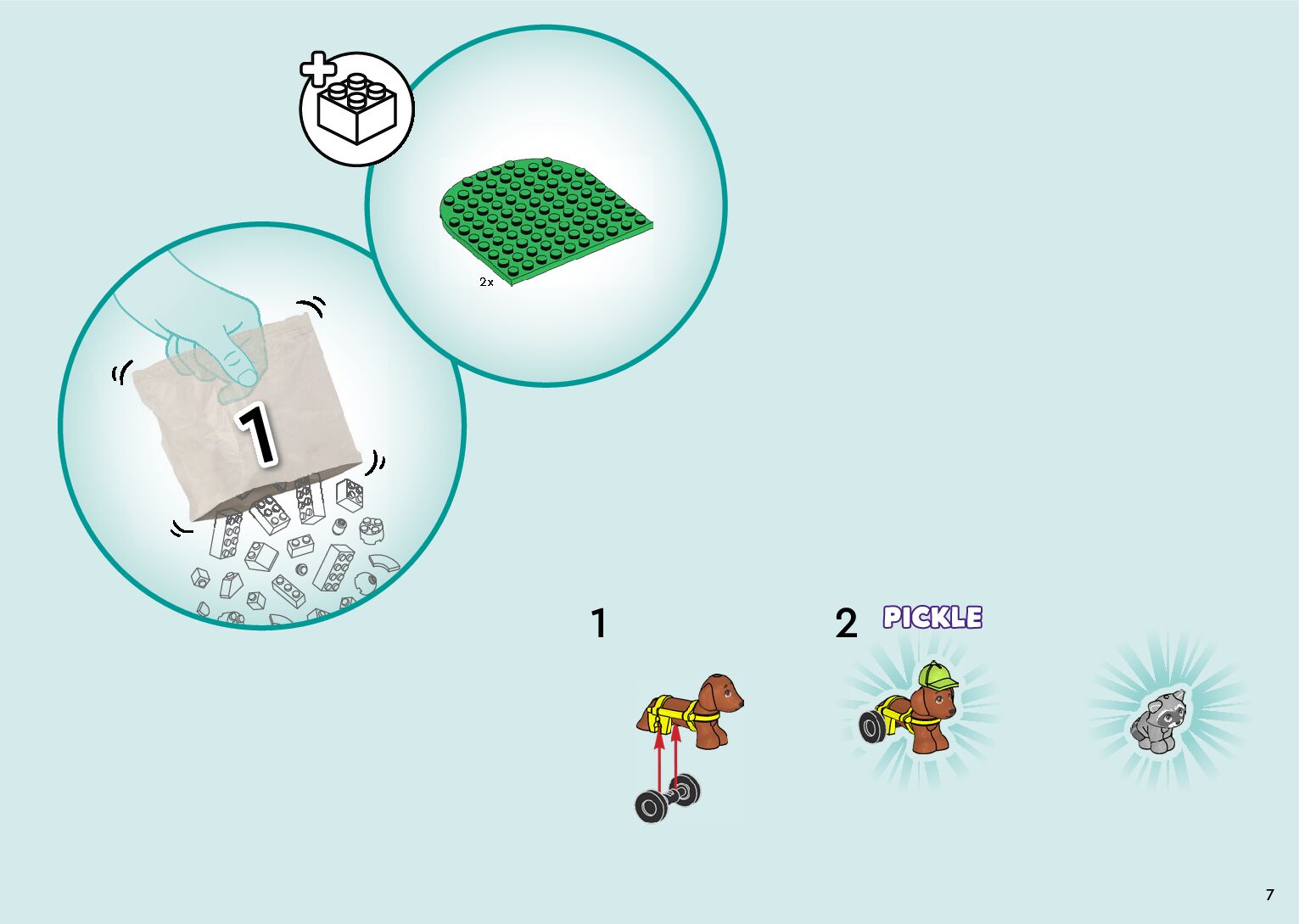 2x

1

1

2 PICKLE

7