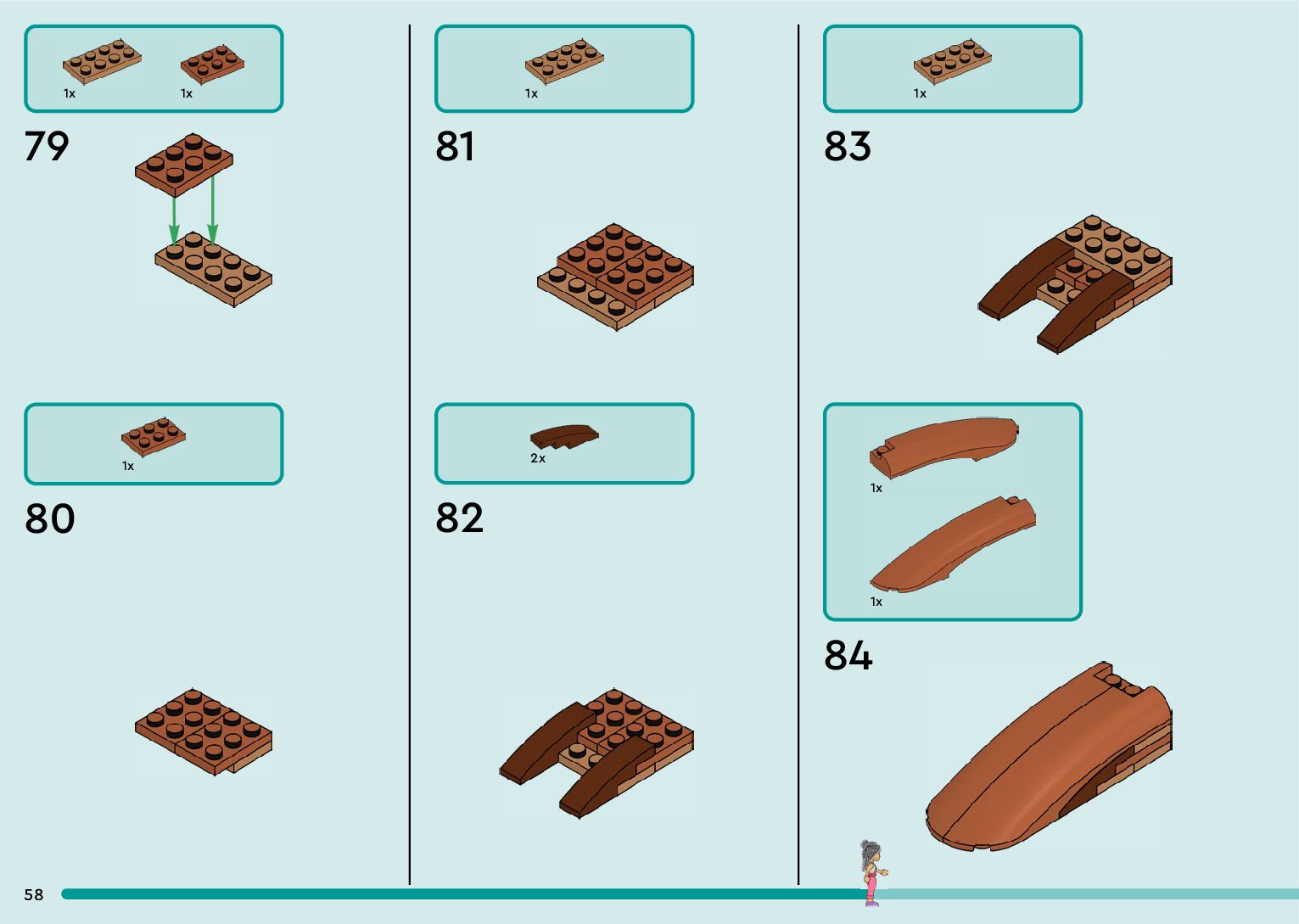 1x 1x

79

1x

80

1x

81

2x

82

1x

83

1x

1x

84

58