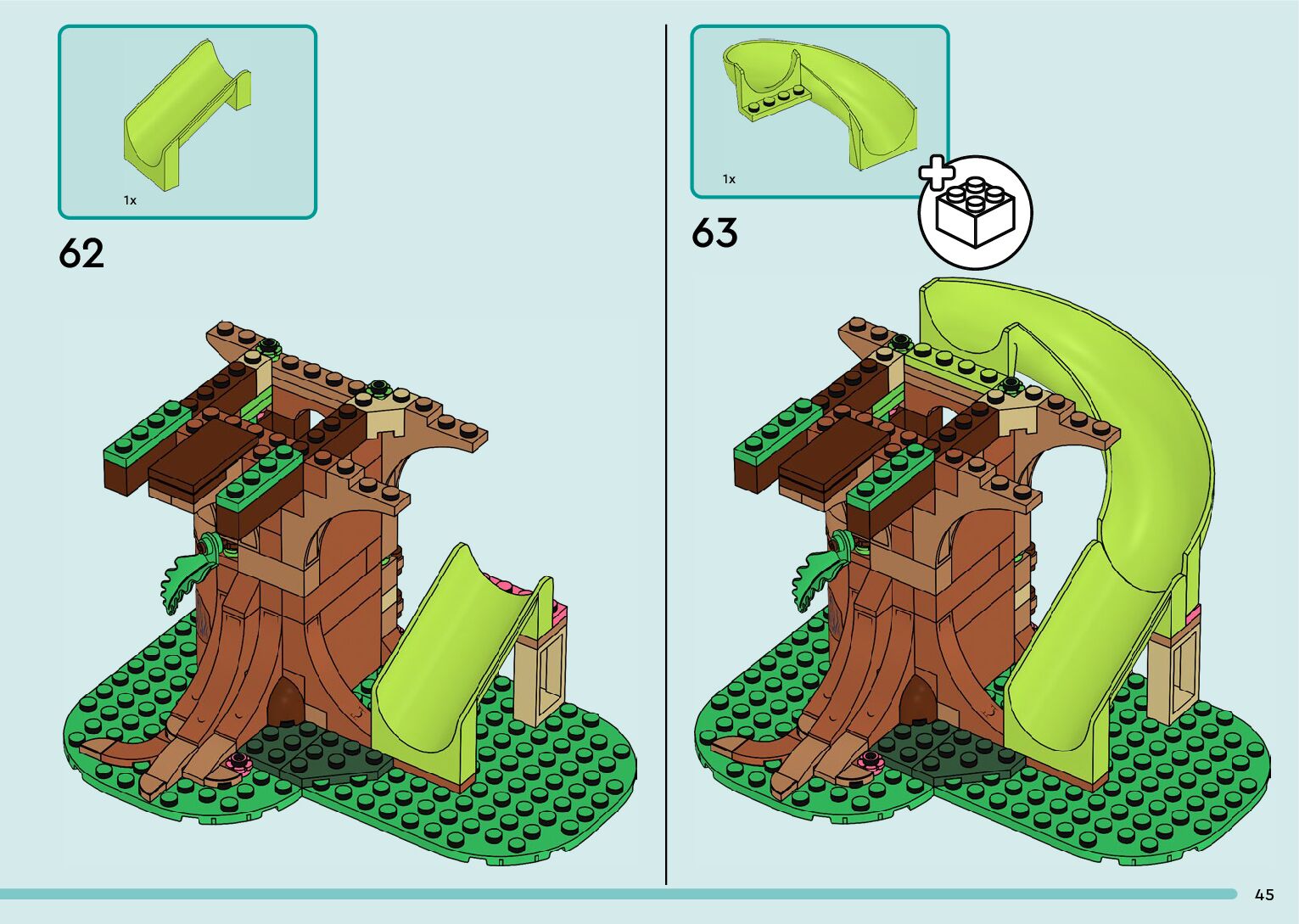 1x

62

1x

63

45