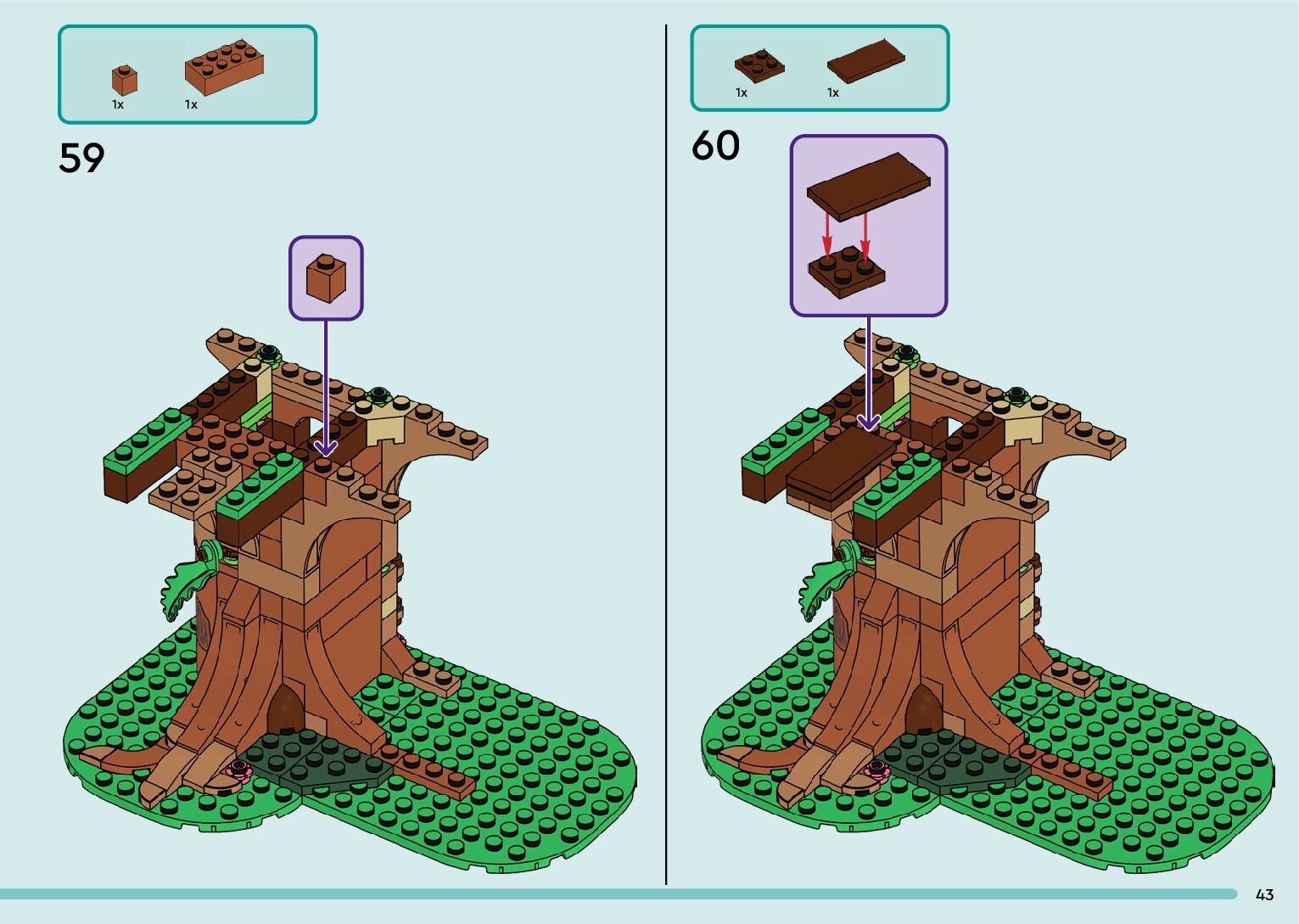 1x 1x

59

1x 1x

60

43